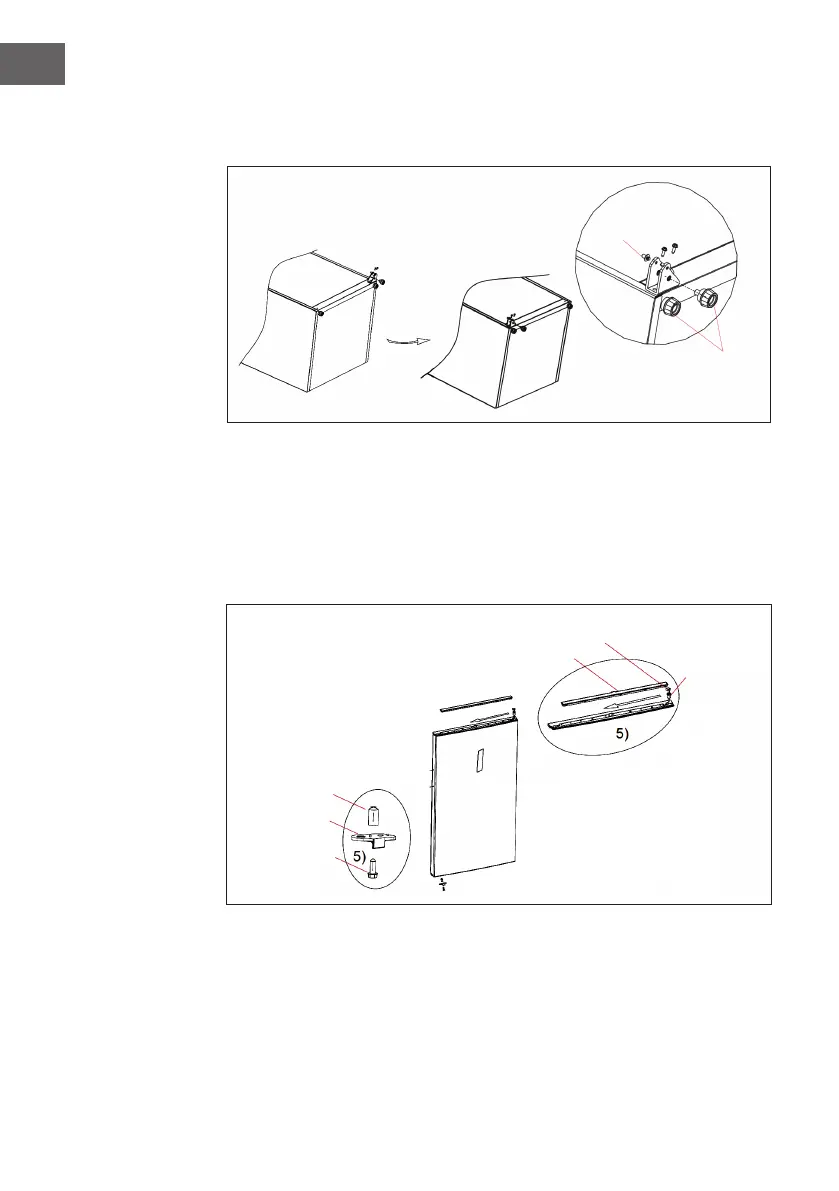 5)

5)