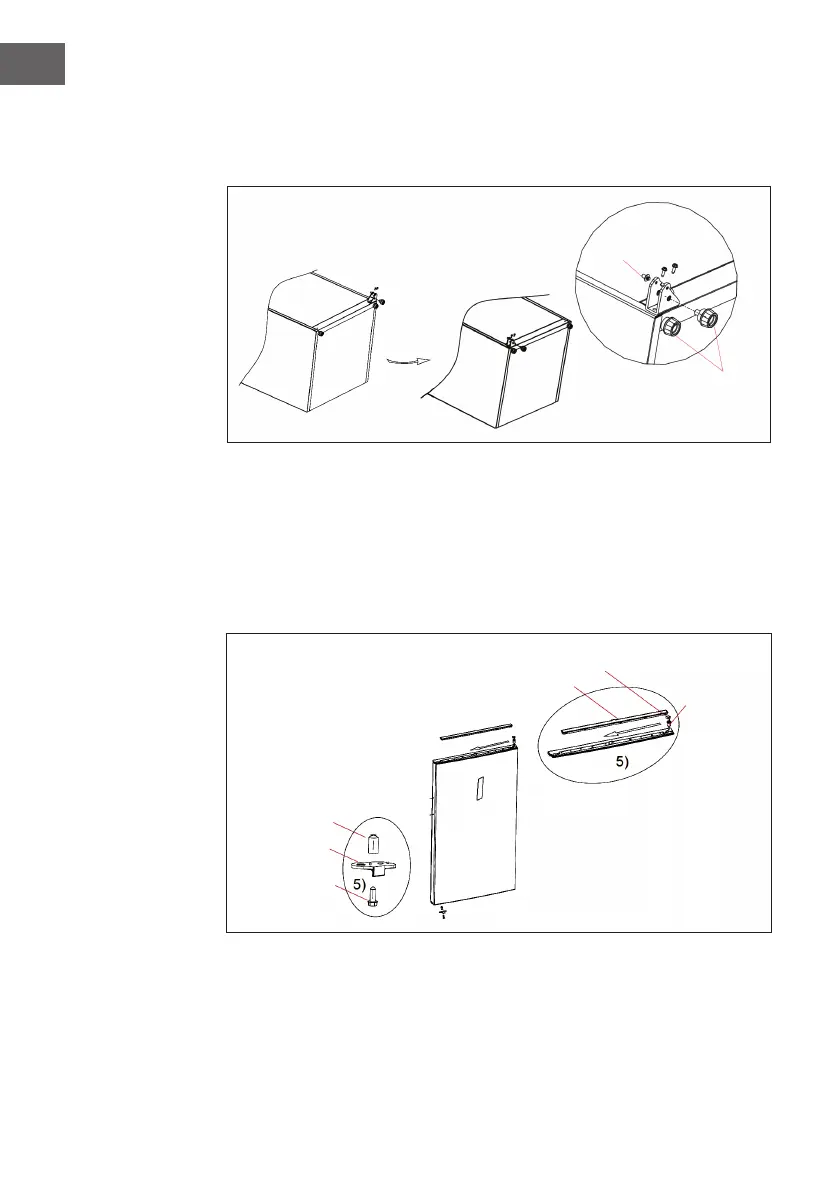 5)

5)