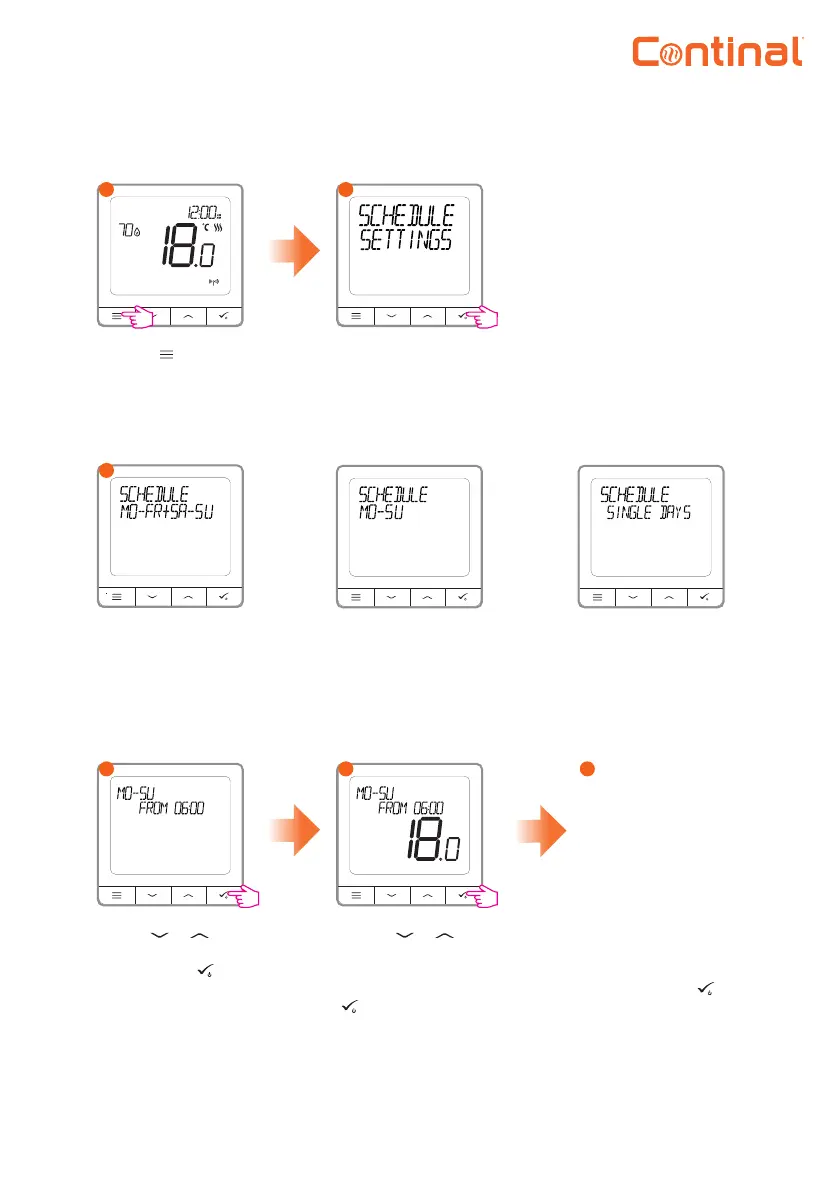 Continal

12:00
70
°C
18.0

SCHEDULE
SETTINGS

SCHEDULE
MO-FR+SA-SU

SCHEDULE
MO-SU

SCHEDULE
SINGLE DAYS

MO-SU
FROM 06:00

MO-SU
FROM 06:00
18.0