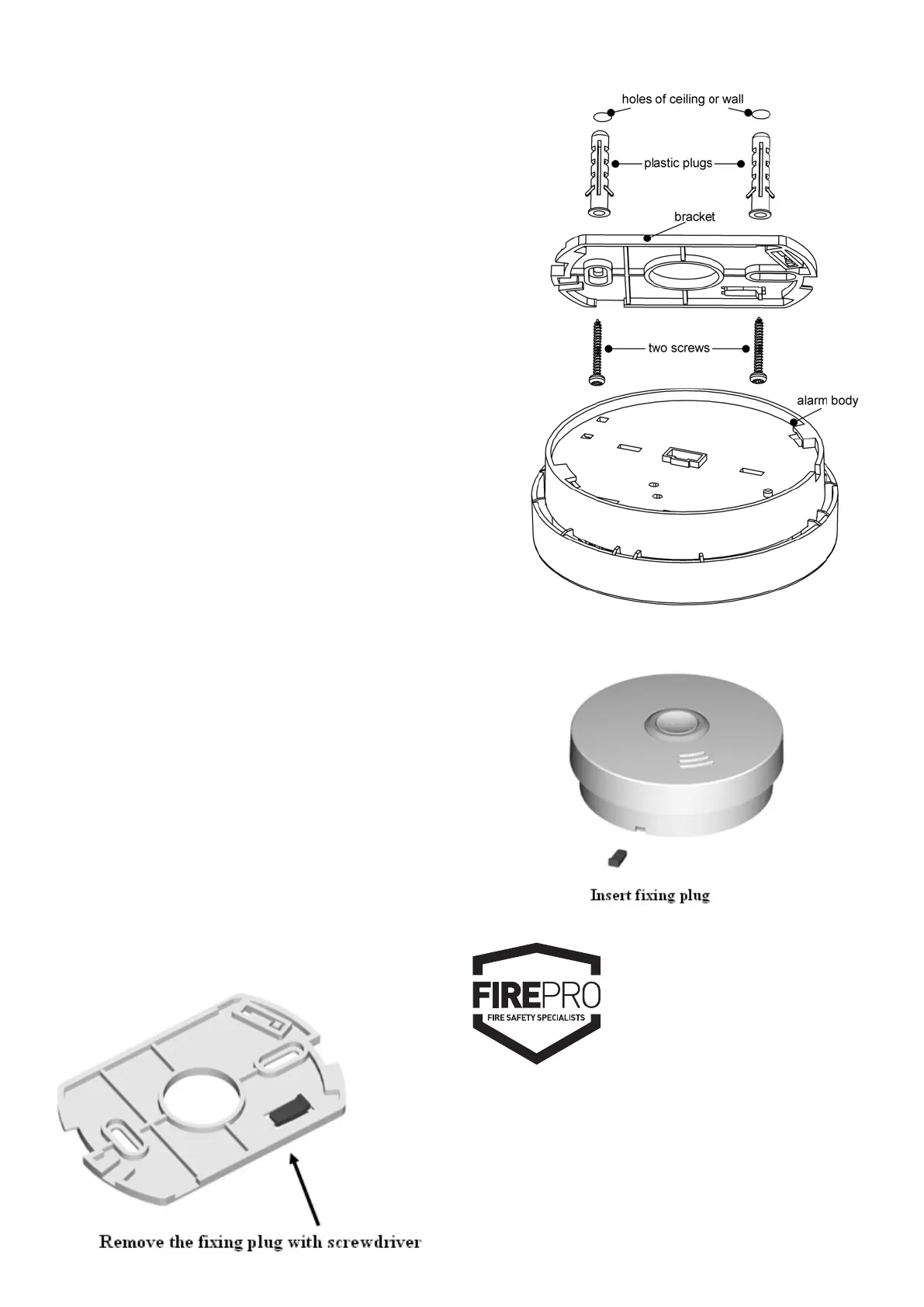 holes of ceiling or wall

plastic plugs

bracket

two screws

alarm body

Insert fixing plug

FIREPRO
FIRE SAFETY SPECIALISTS

Remove the fixing plug with screwdriver