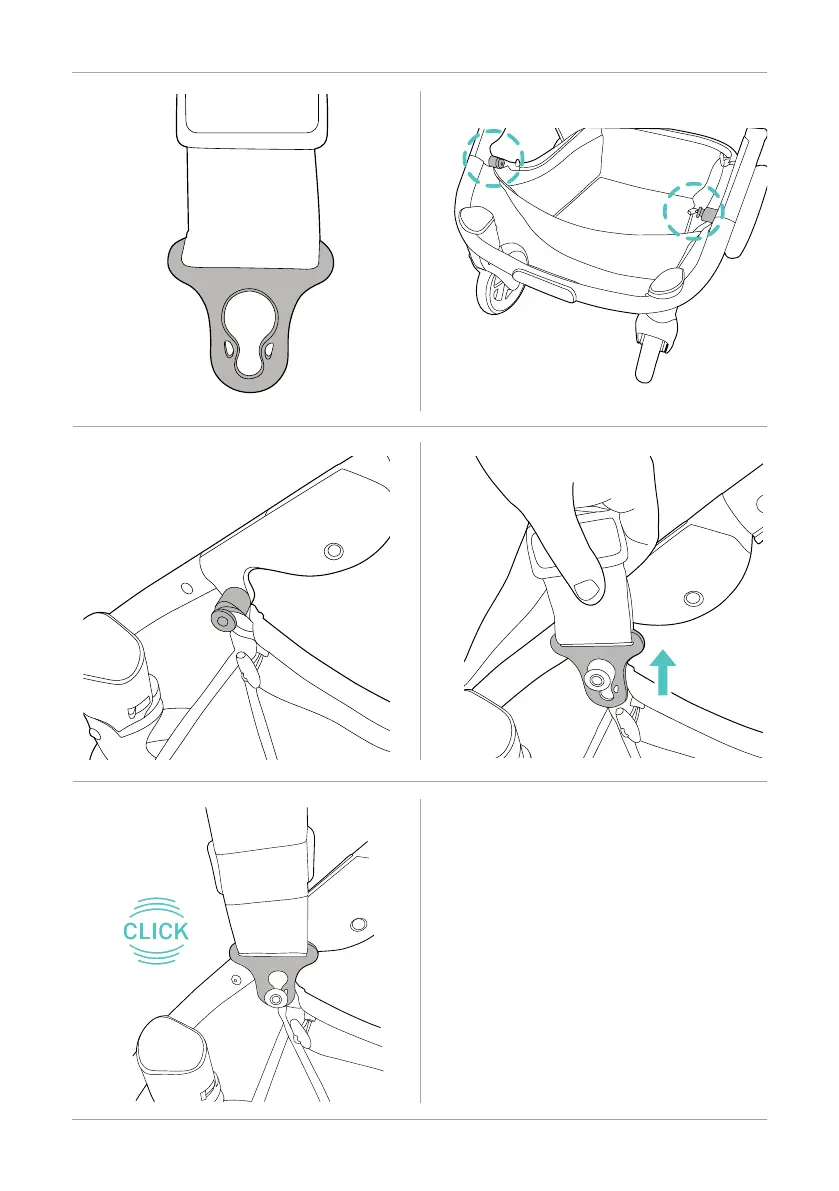 CLICK