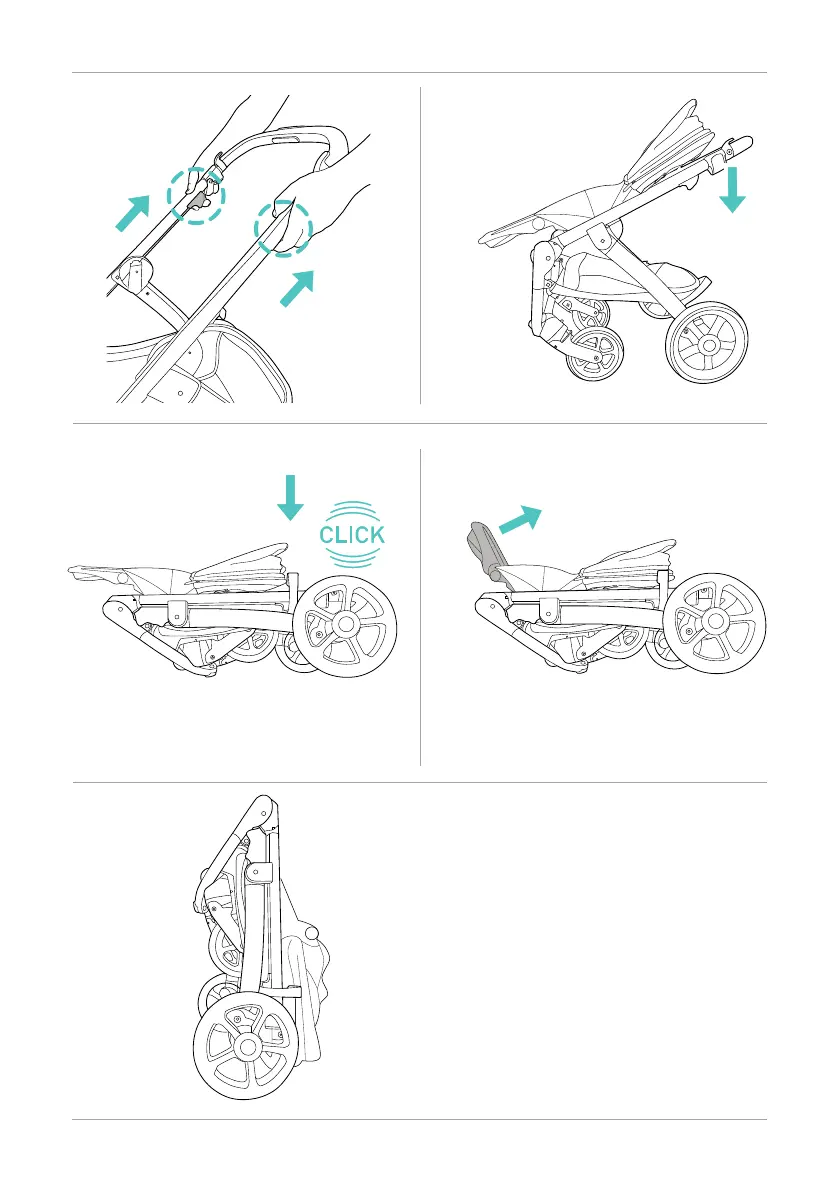 CLICK