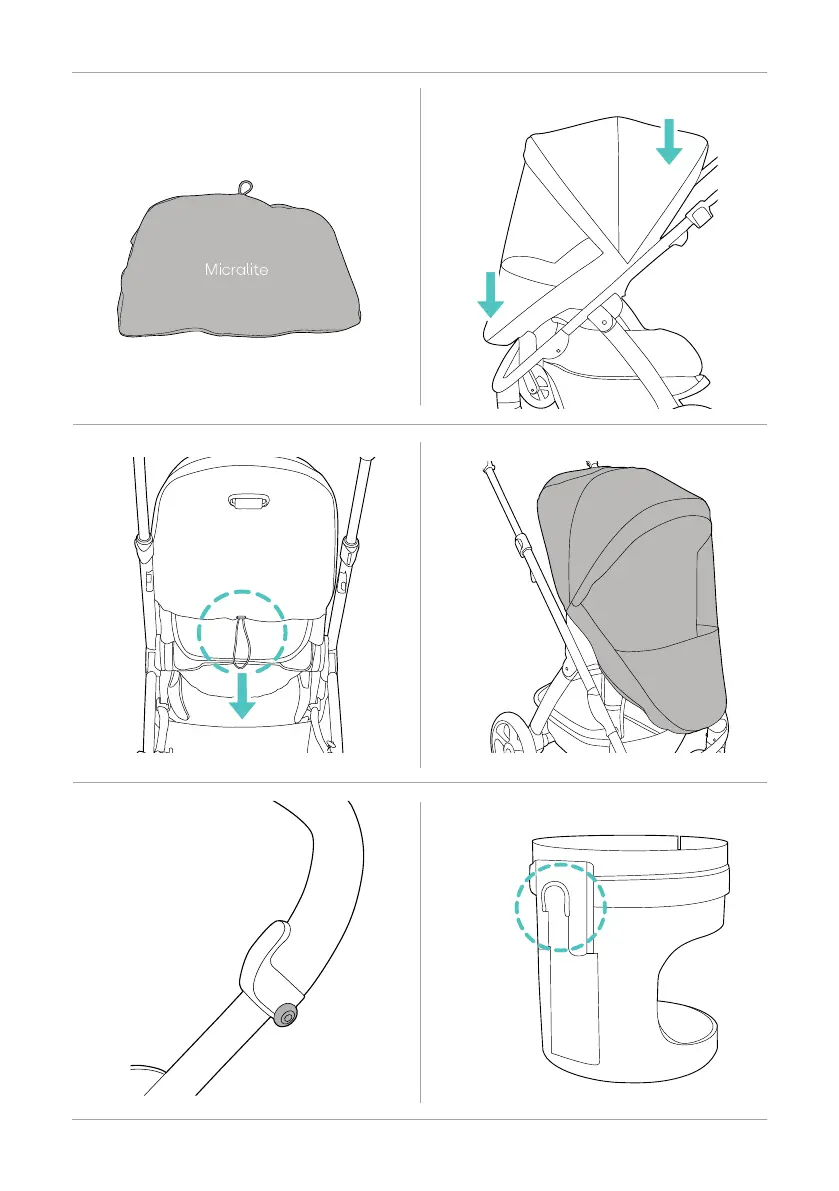 Micralite