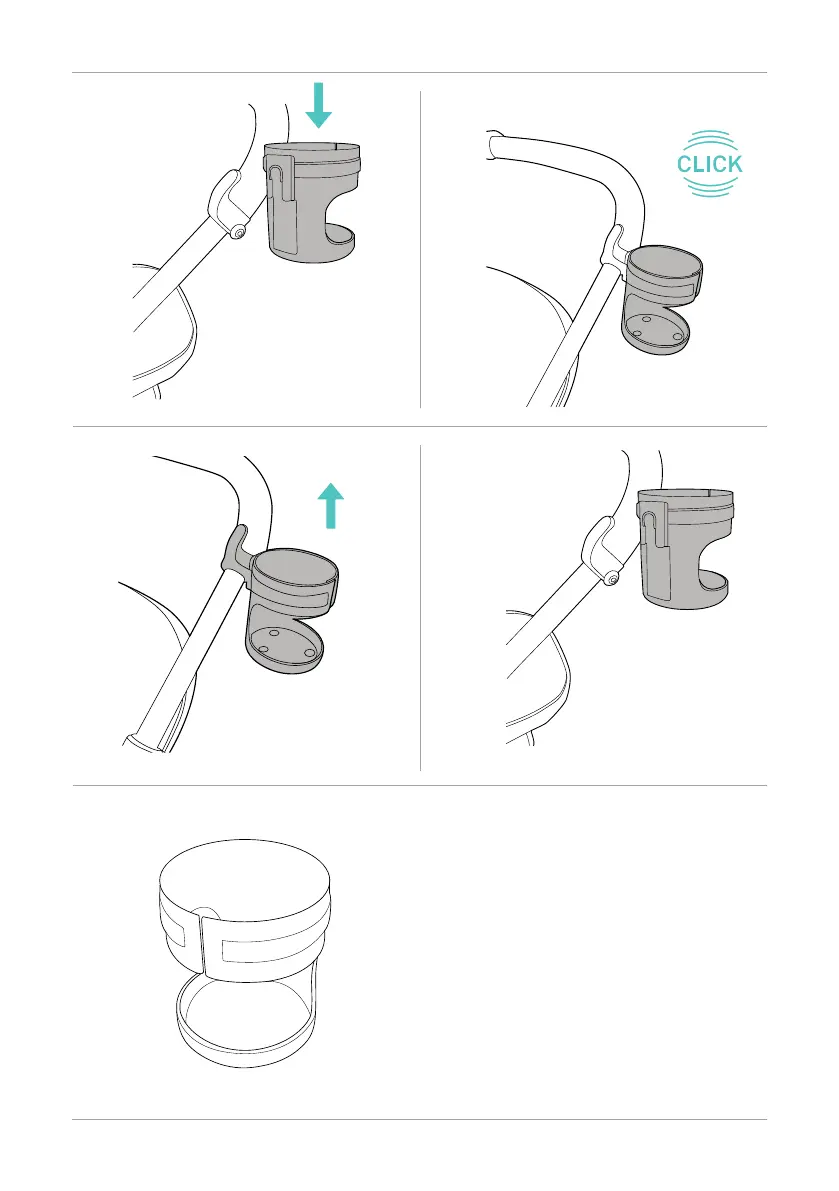 CLICK