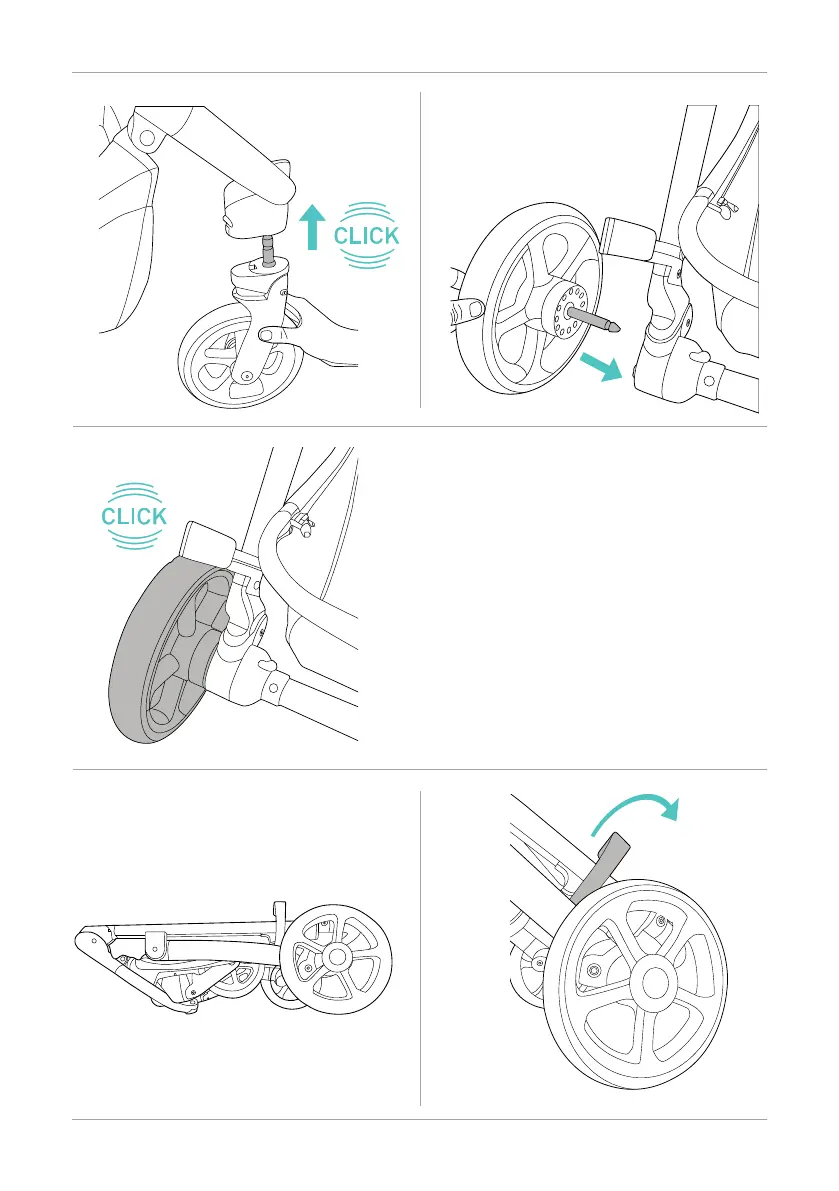 CLICK

CLICK