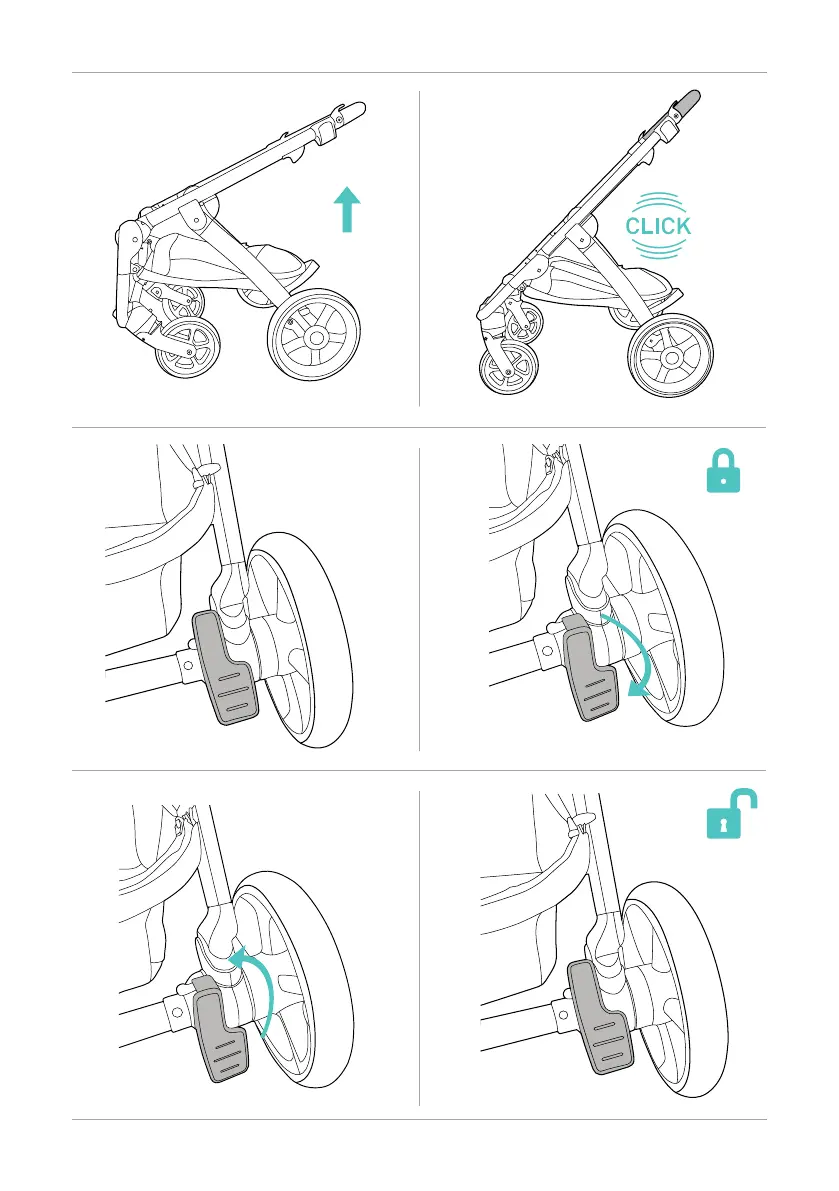 CLICK