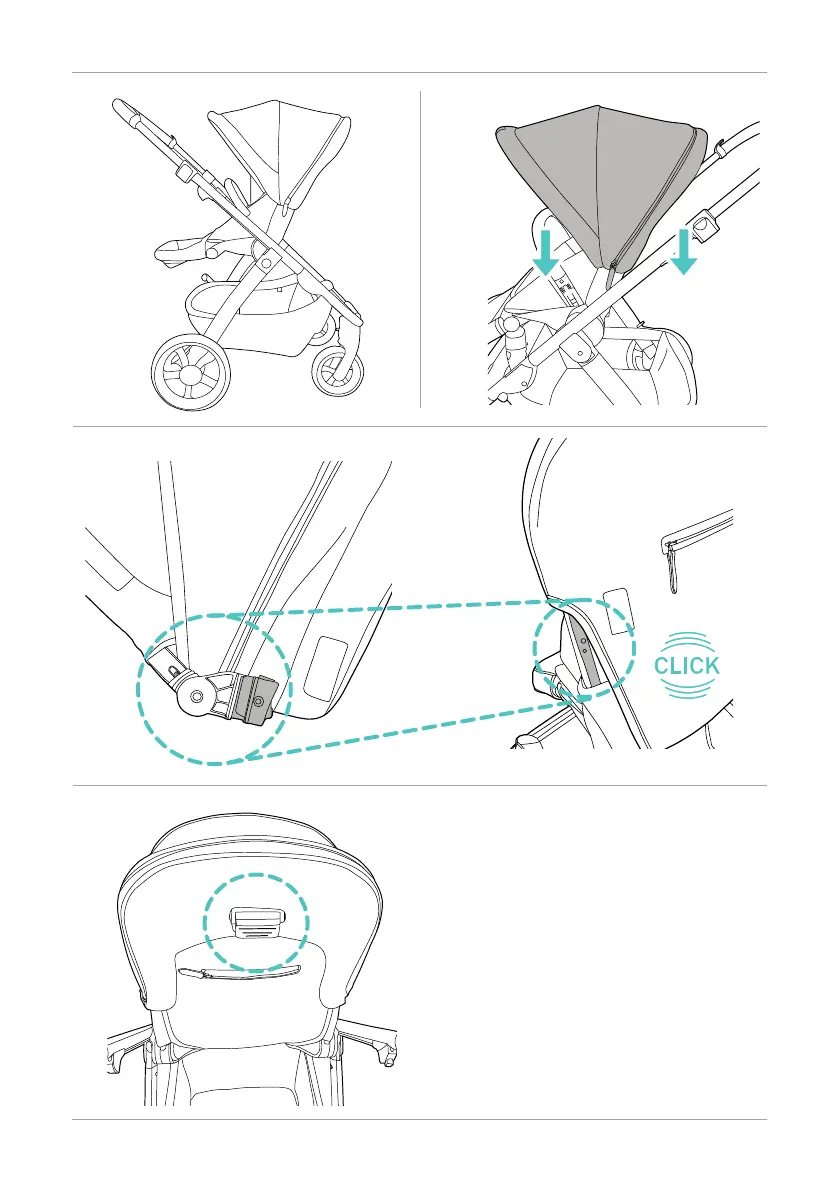 CLICK