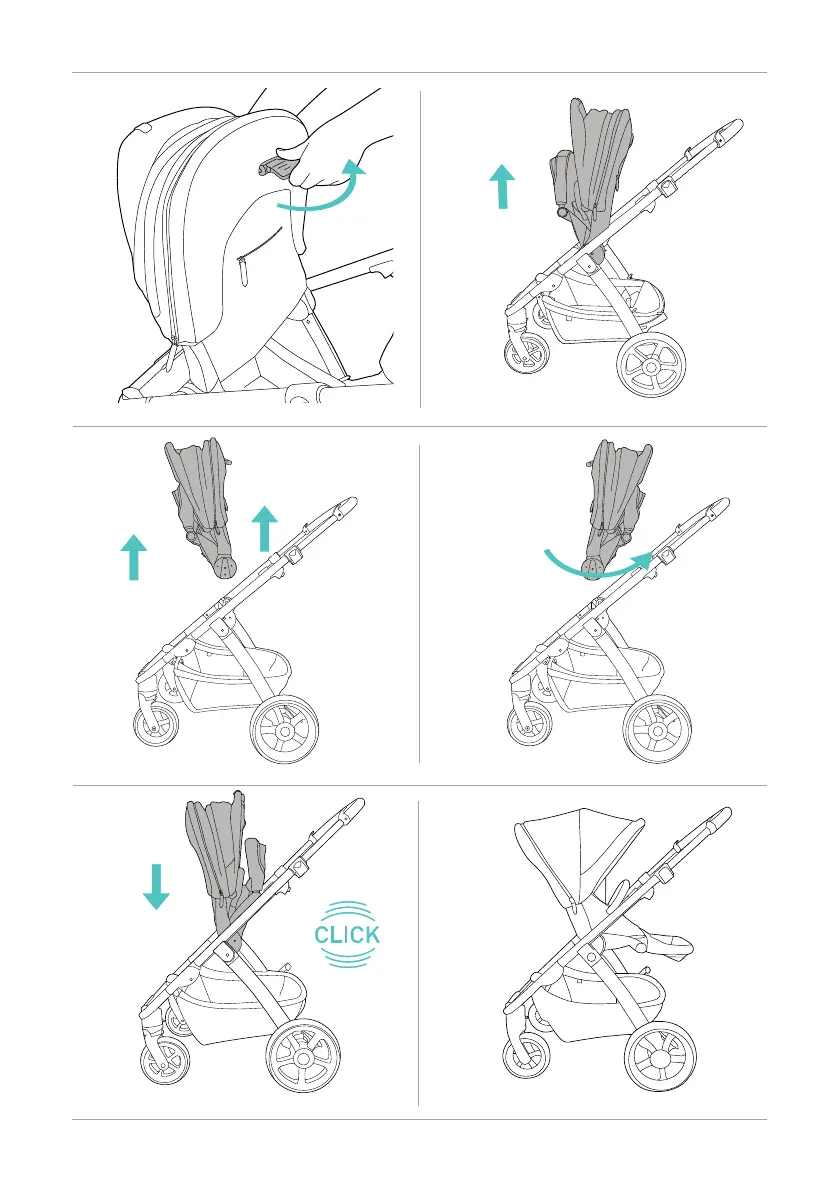 CLICK