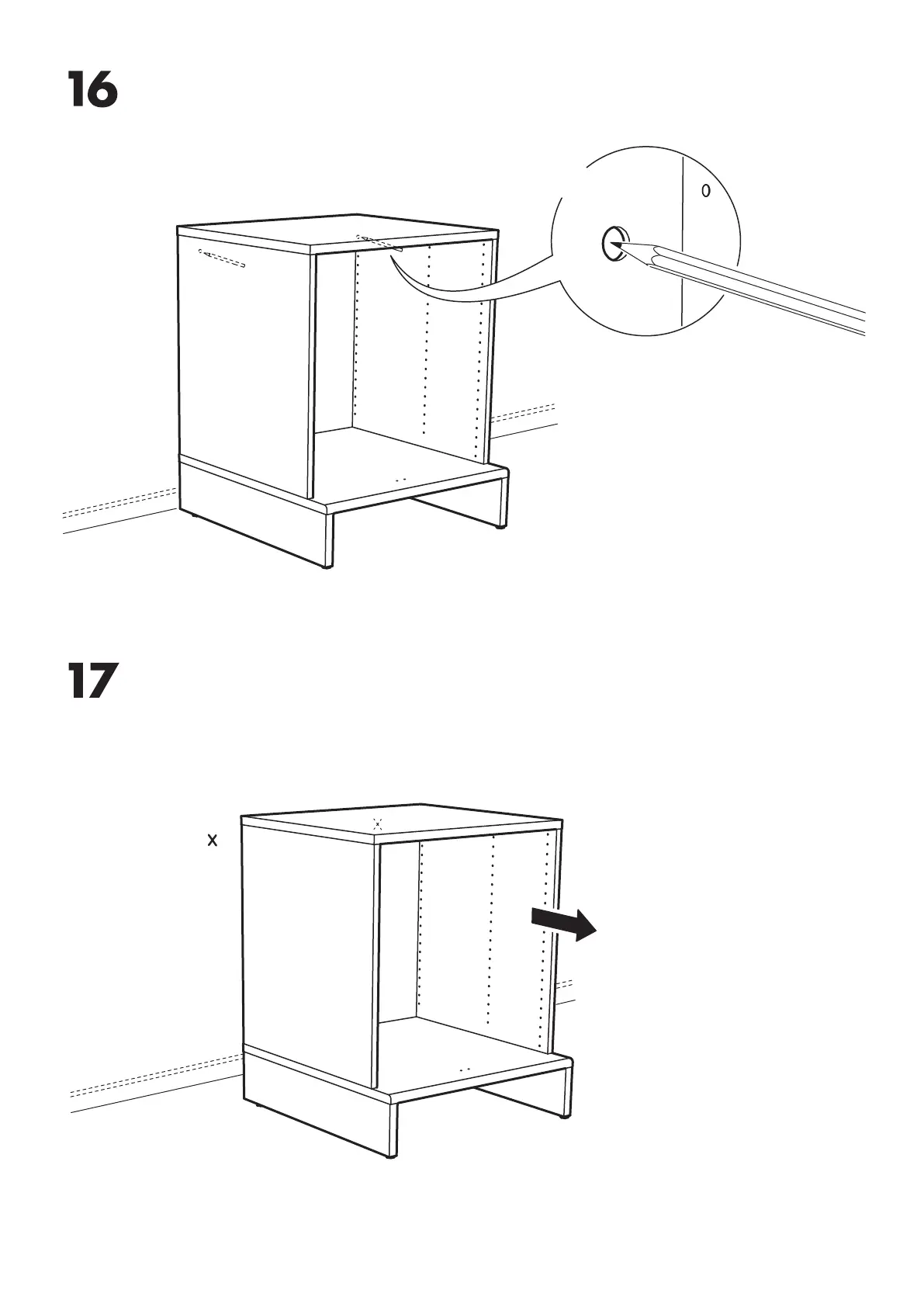 16

17

x