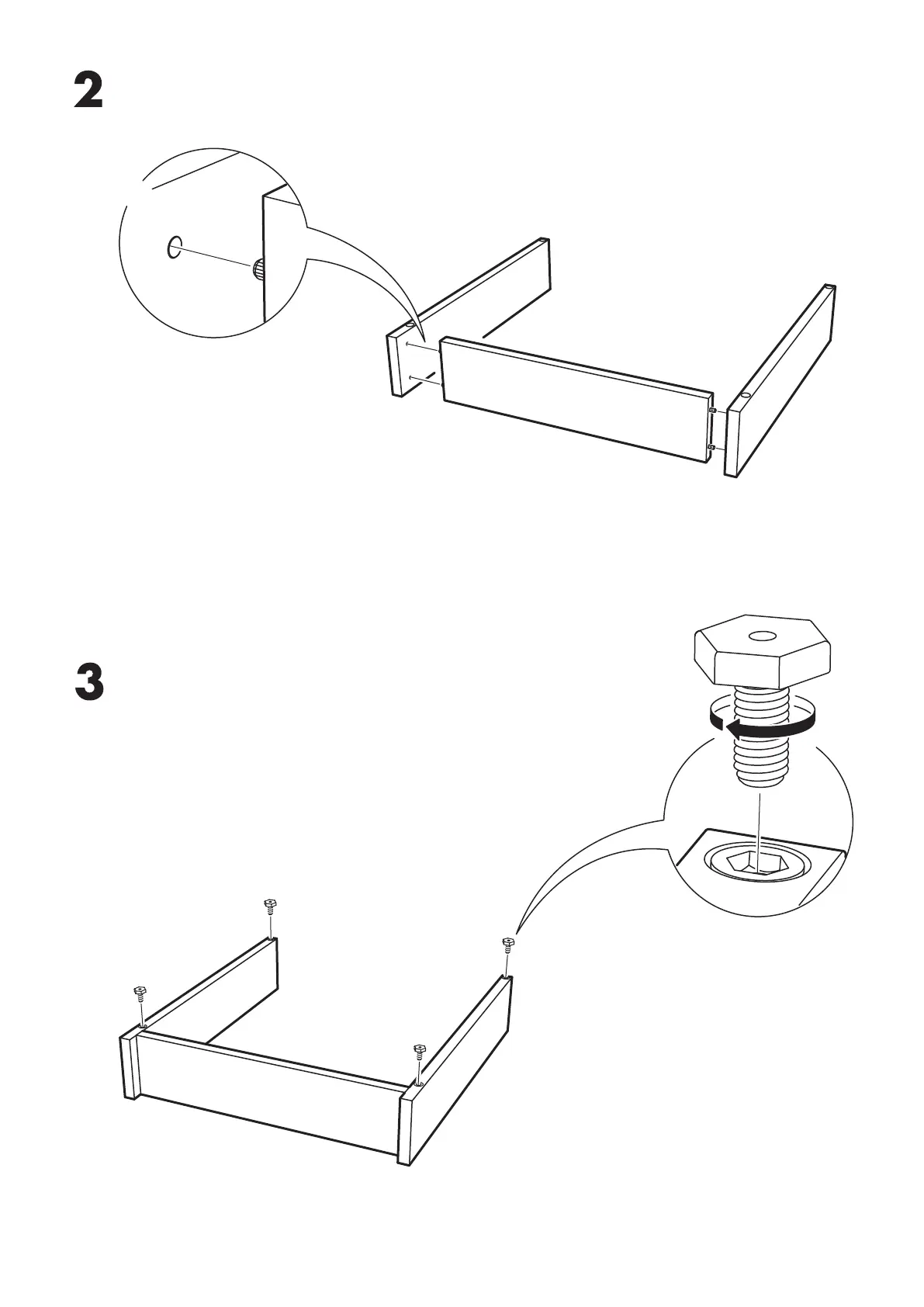 2

3