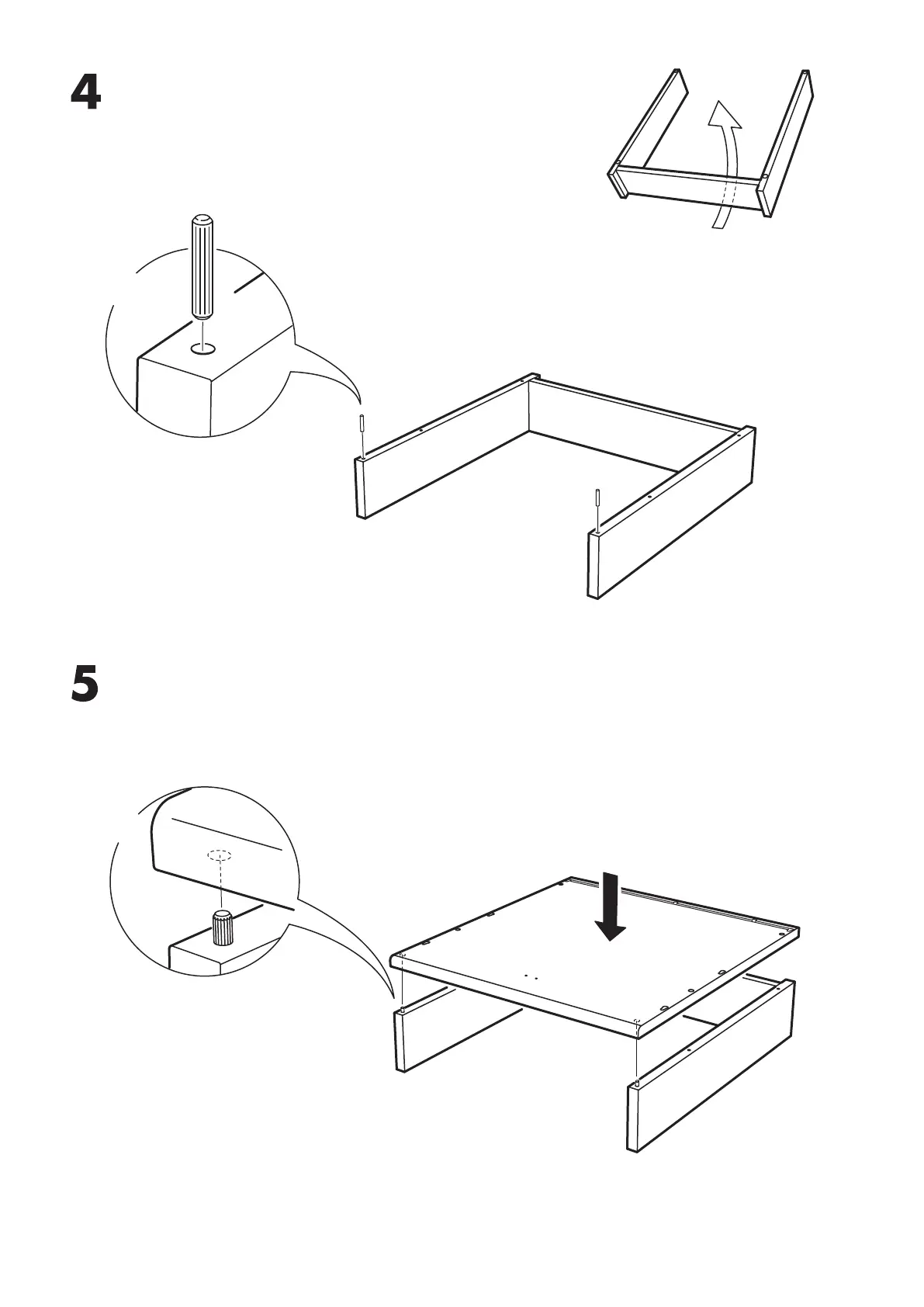 4

5