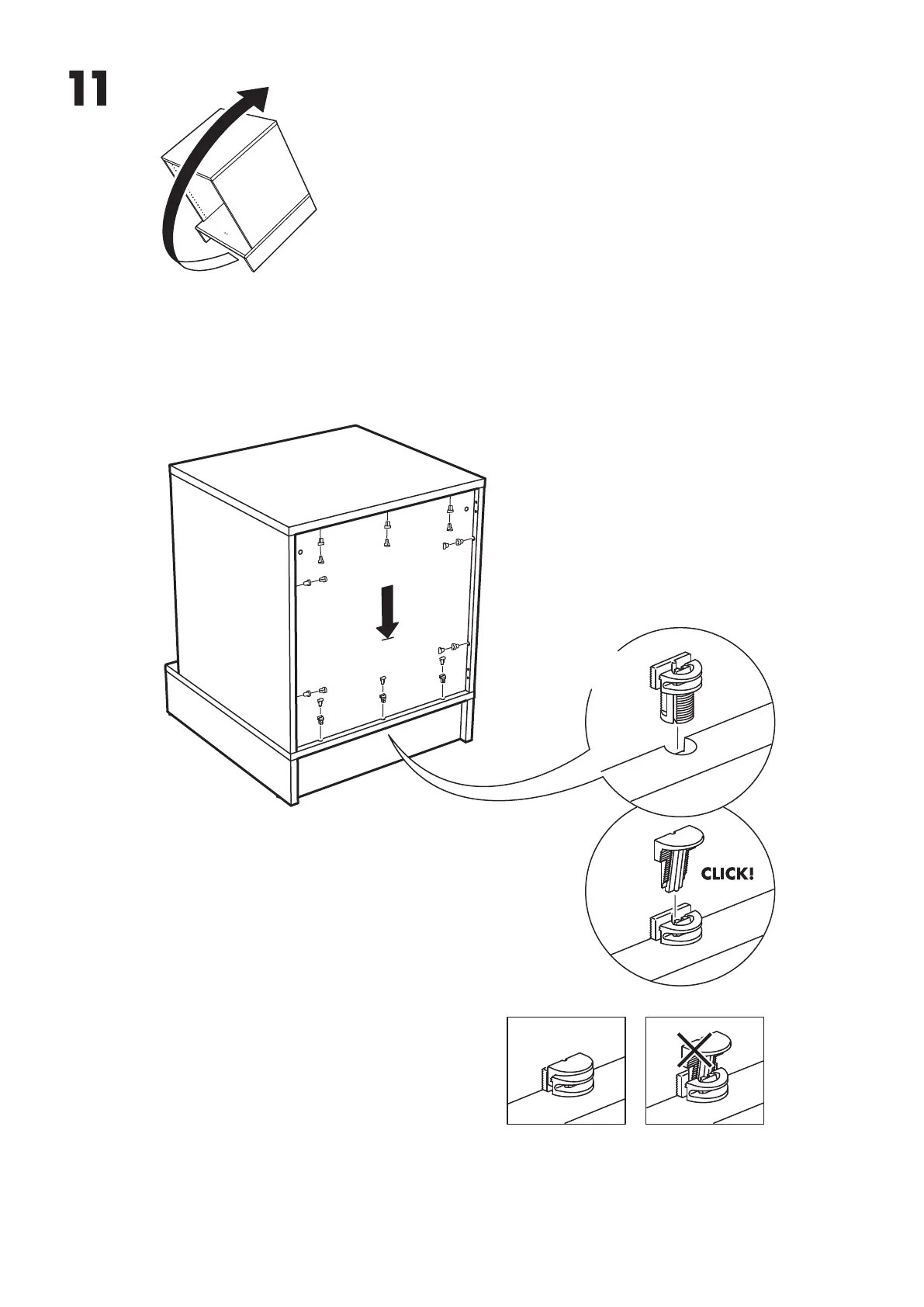 11

CLICK!