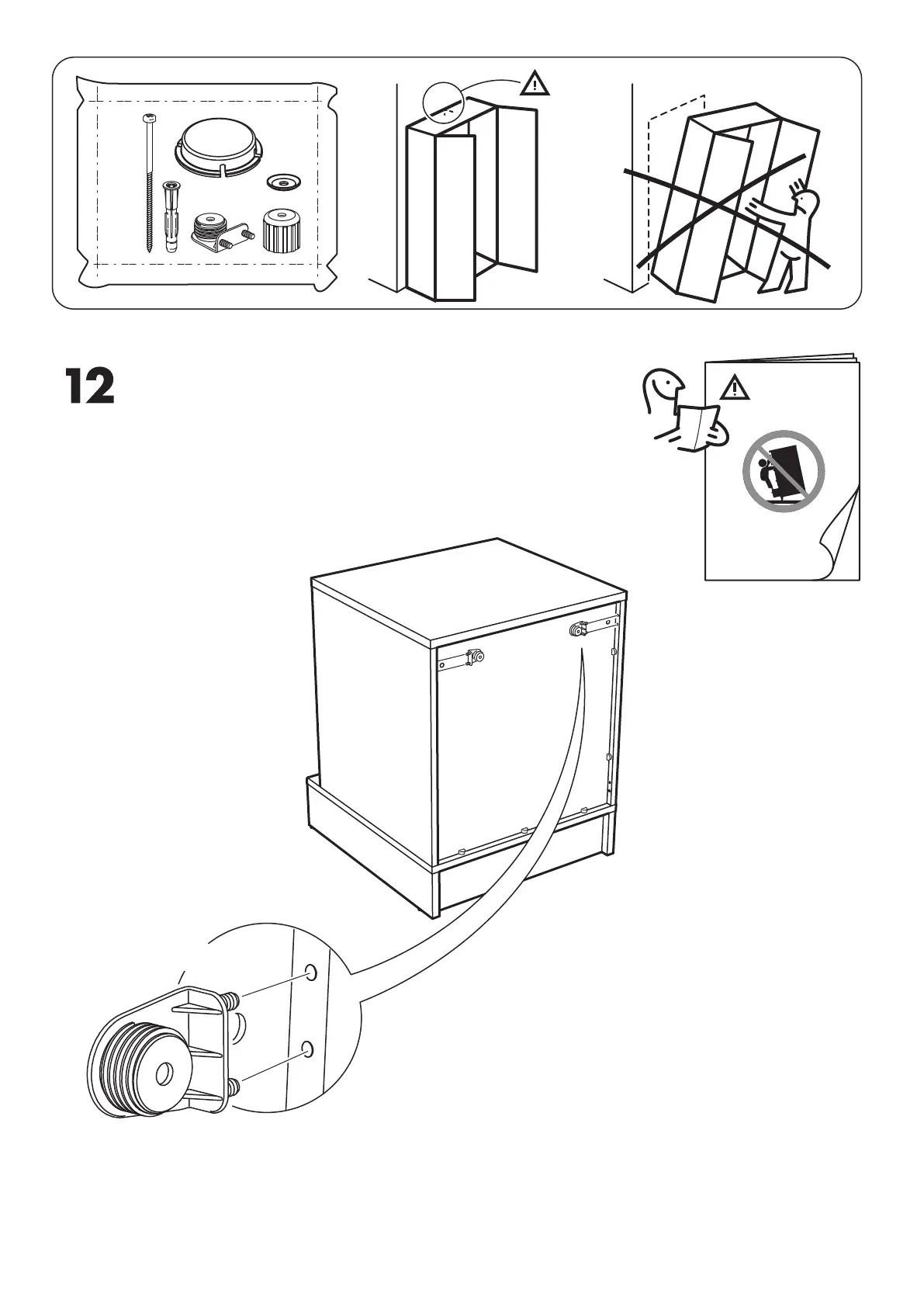 12