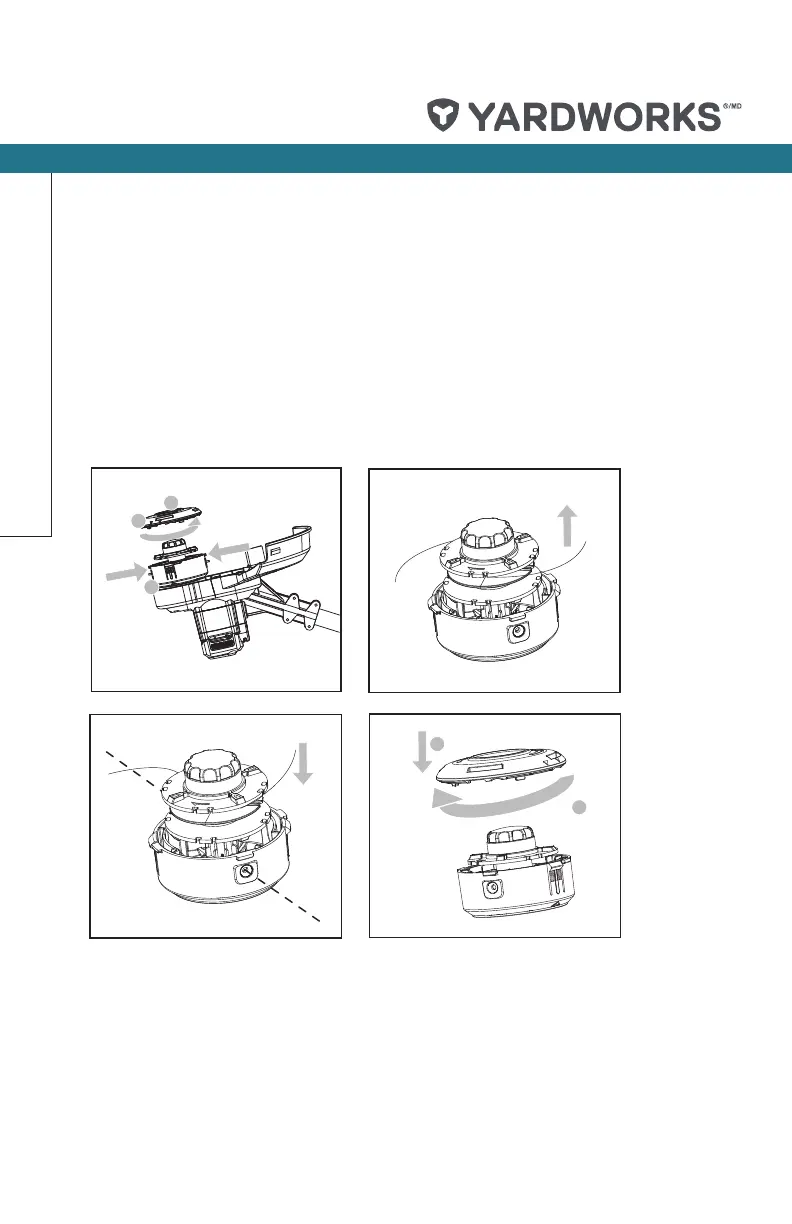 YARDWORKS®/MD