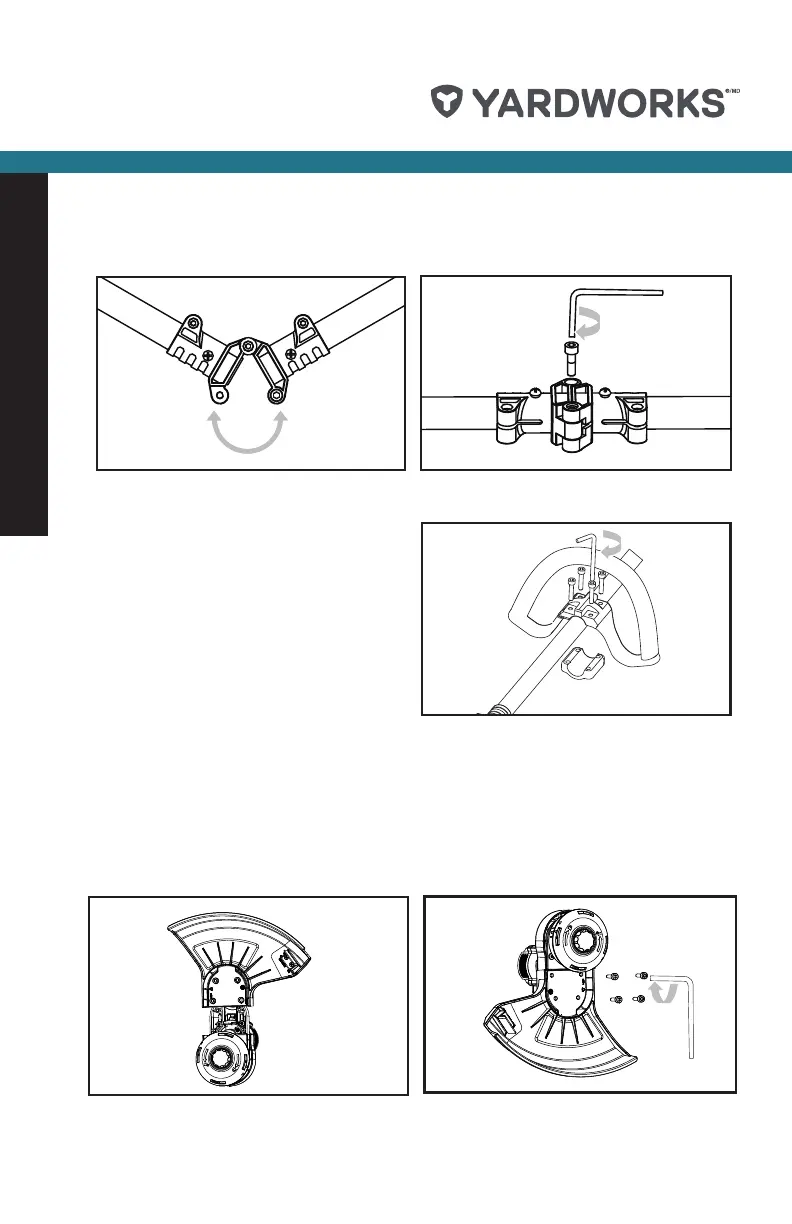 YARDWORKS®/MD