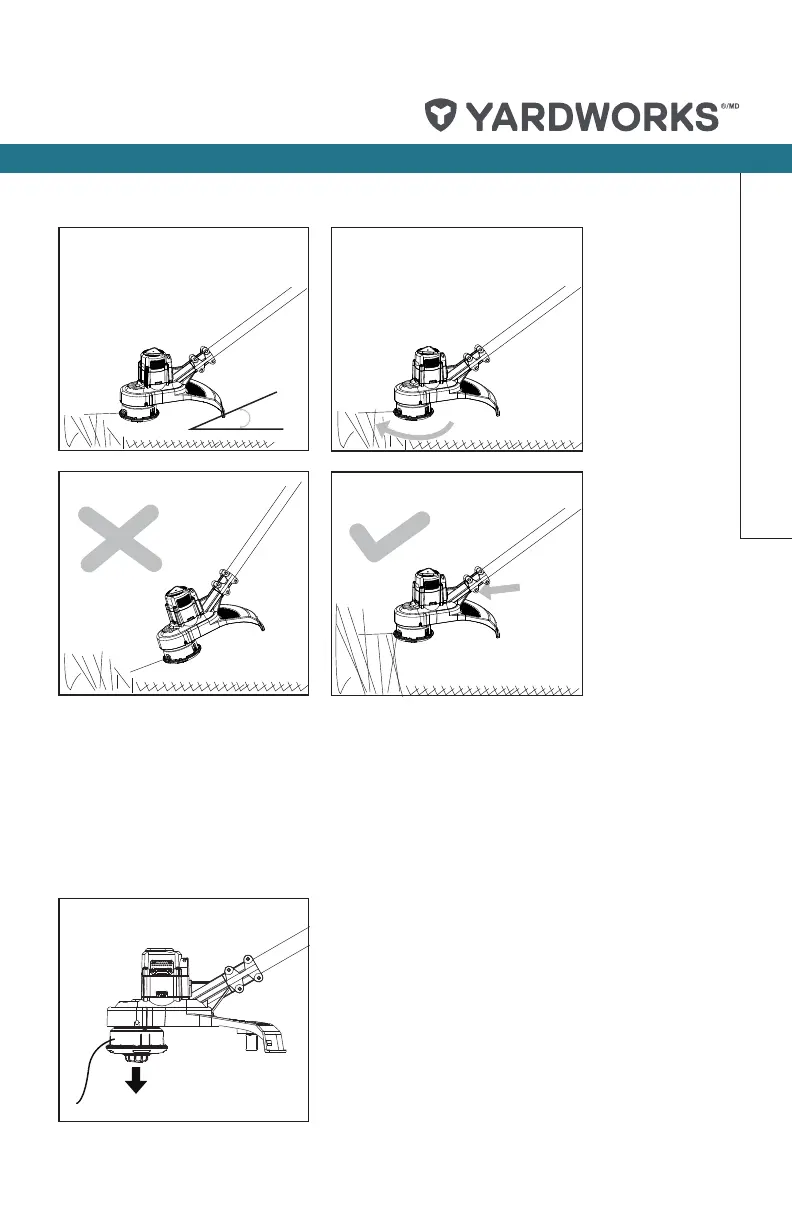 YARDWORKS®/MD