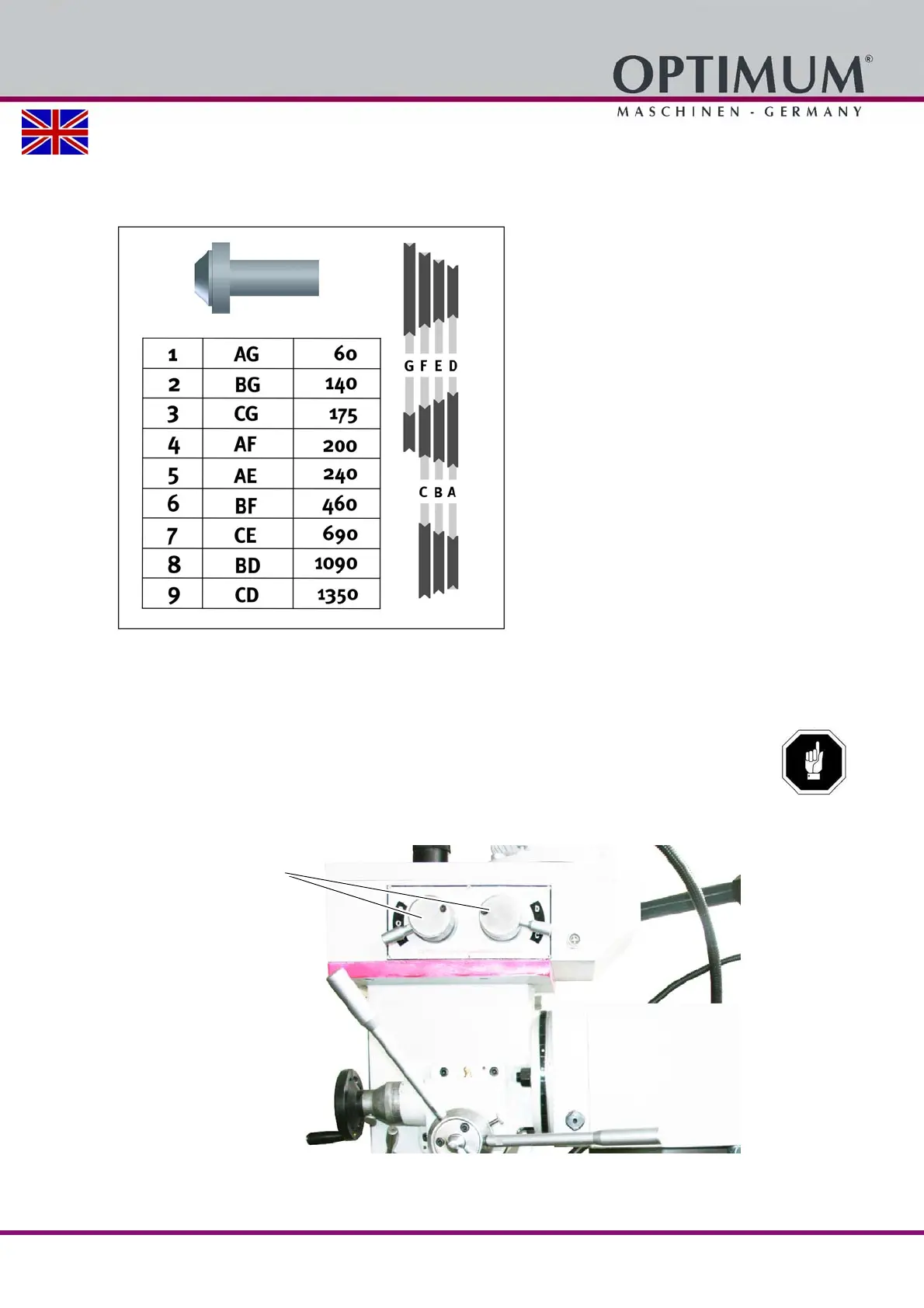 OPTIMUM®
MASCHINEN - GERMANY

| 1 | AG | 60 |
|---|---|---|
| 2 | BG | 140 |
| 3 | CG | 175 |
| 4 | AF | 200 |
| 5 | AE | 240 |
| 6 | BF | 460 |
| 7 | CE | 690 |
| 8 | BD | 1090 |
| 9 | CD | 1350 |

G F E D
C B A