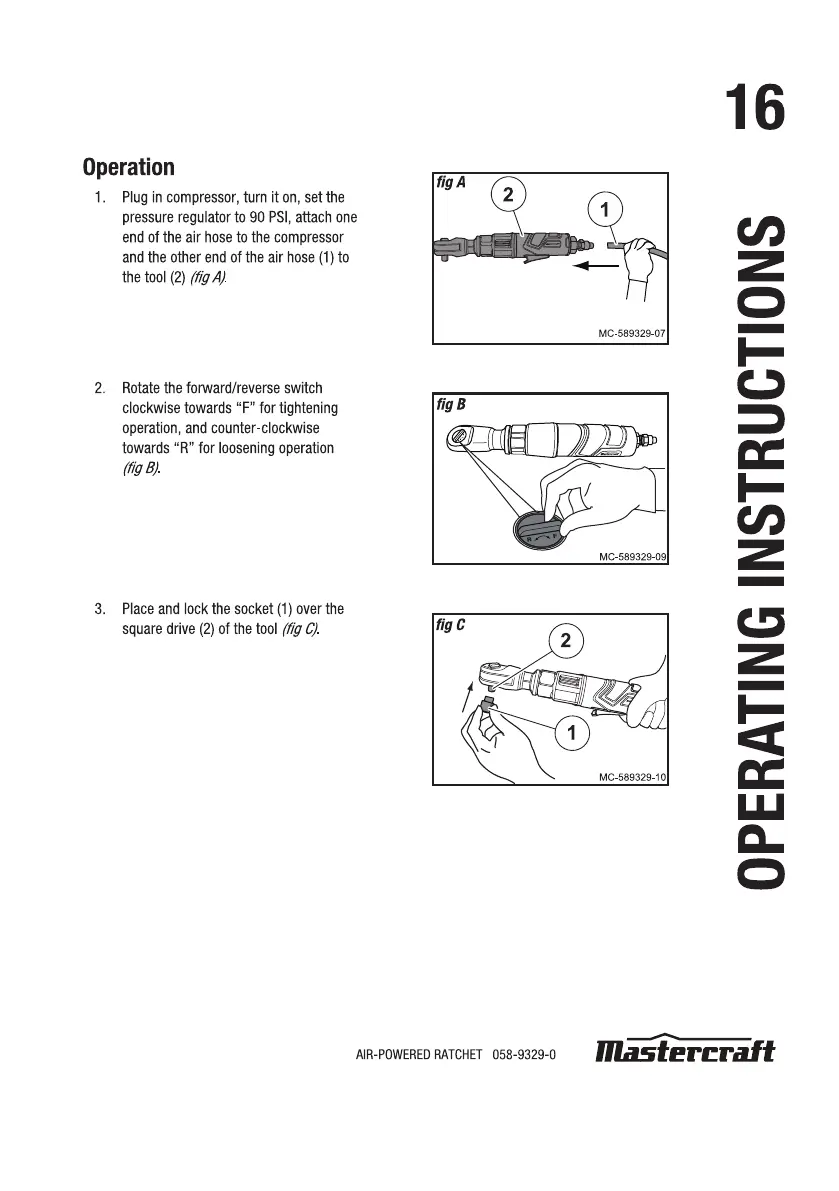 16

OPERATING INSTRUCTIONS

Operation

1. Plug in compressor, turn it on, set the pressure regulator to 90 PSI, attach one end of the air hose to the compressor and the other end of the air hose (1) to the tool (2) (fig A).

fig A
2
1
MC-589329-07

2. Rotate the forward/reverse switch clockwise towards "F" for tightening operation, and counter-clockwise towards "R" for loosening operation (fig B).

fig B
R F
MC-589329-09

3. Place and lock the socket (1) over the square drive (2) of the tool (fig C).

fig C
2
1
MC-589329-10

AIR-POWERED RATCHET 058-9329-0
Mastercraft