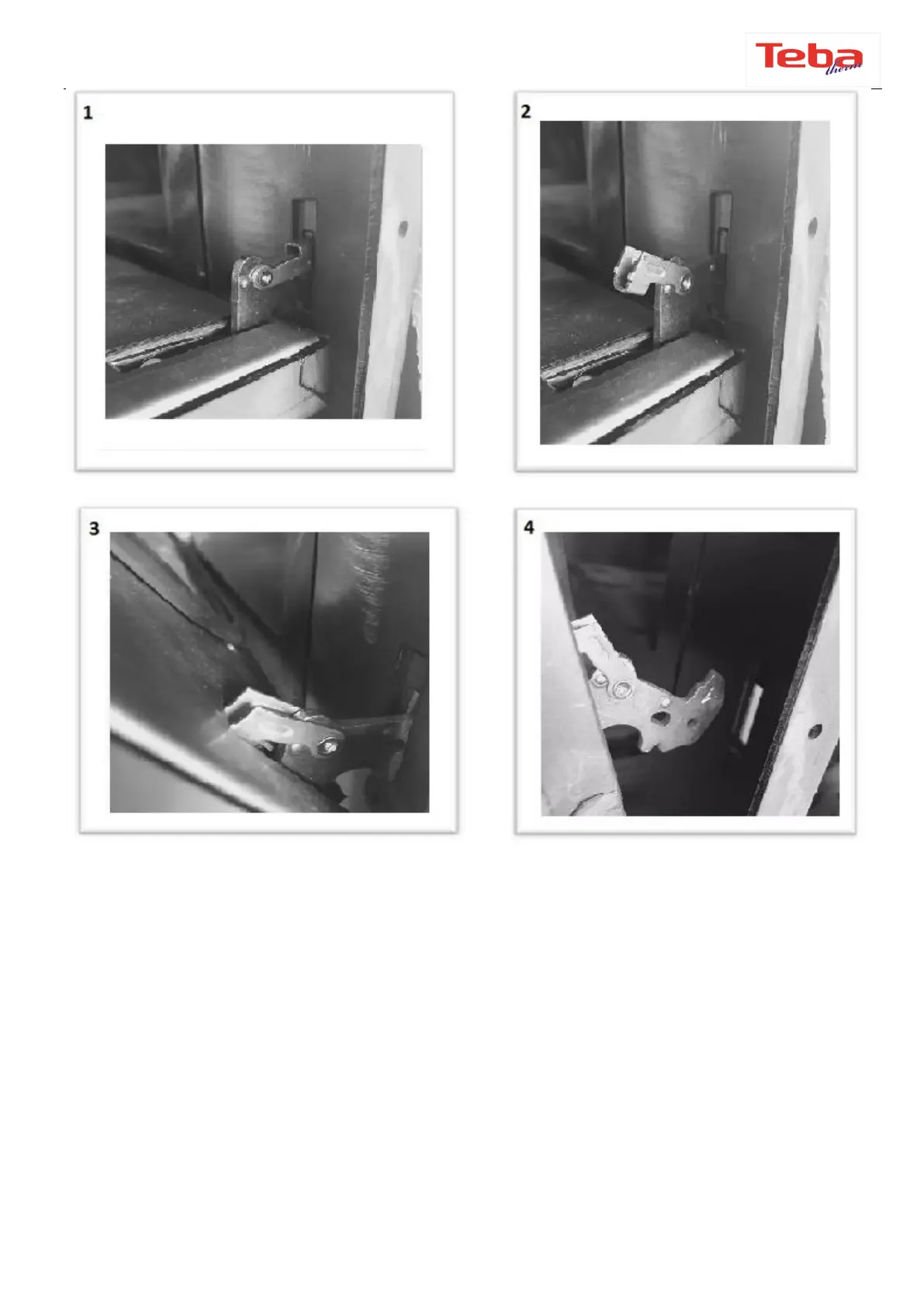 Teba therm

1

2

3

4