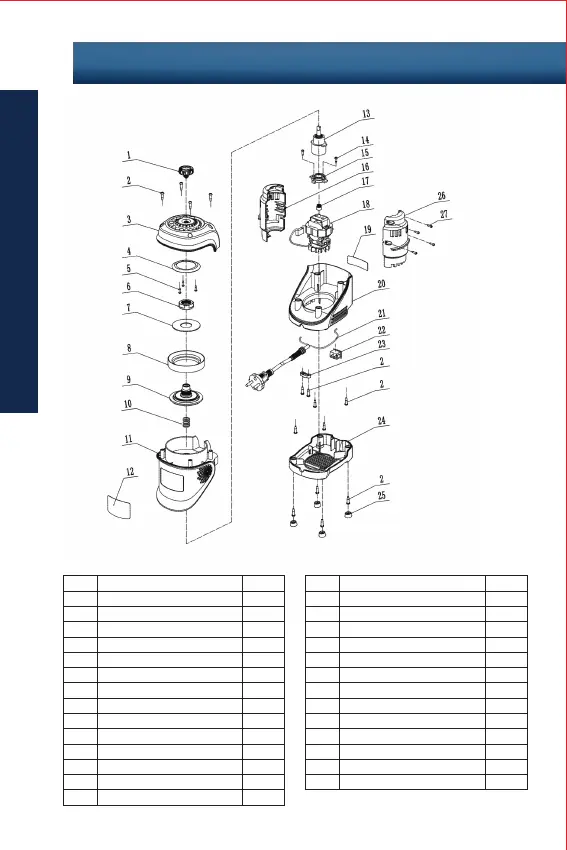 1
2
3
4
5
6
7
8
9
10
11
12
13
14
15
16
17
18
19
20
21
22
23
2
2
24
2
25
26
27