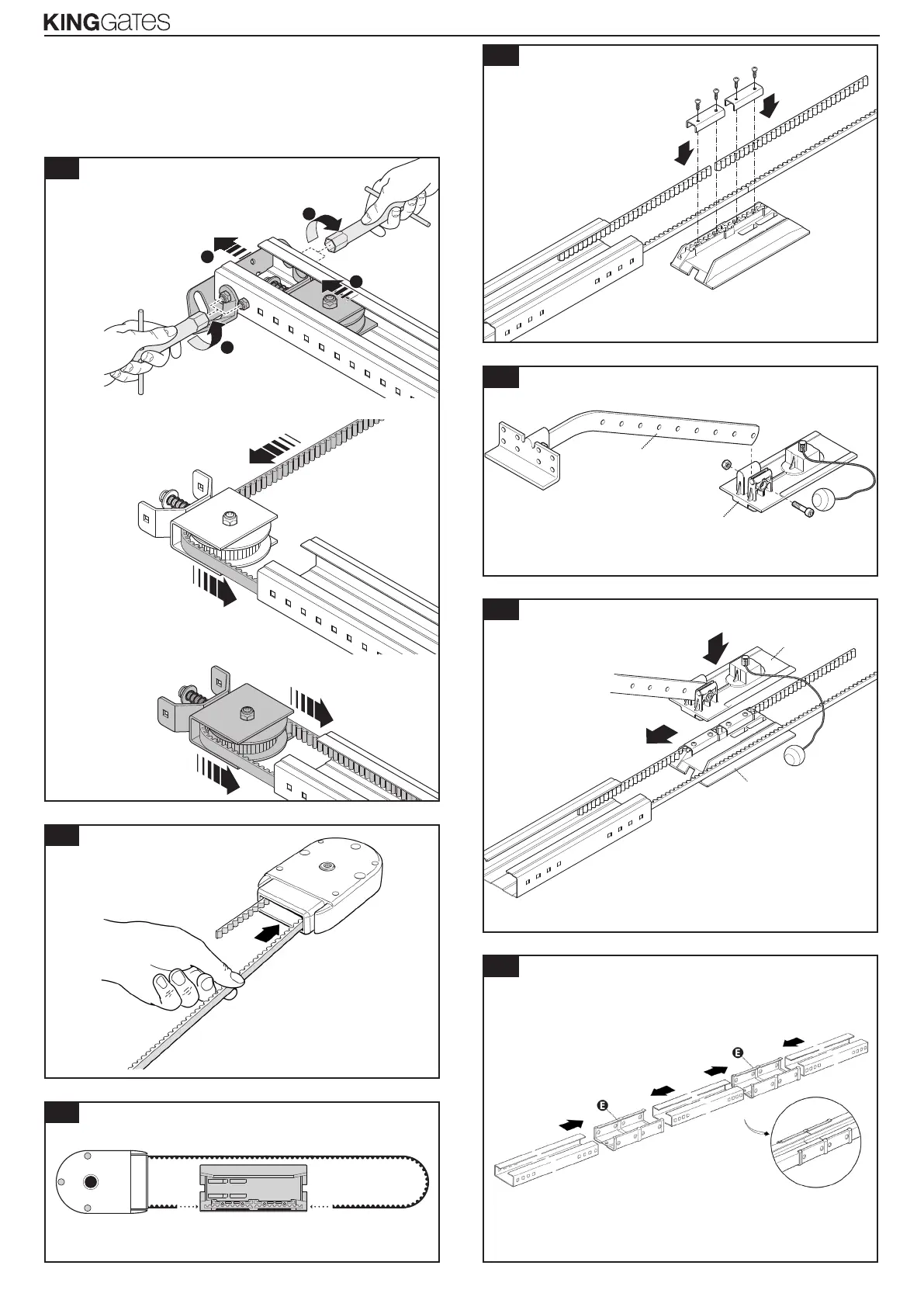 KINGGates

E

E