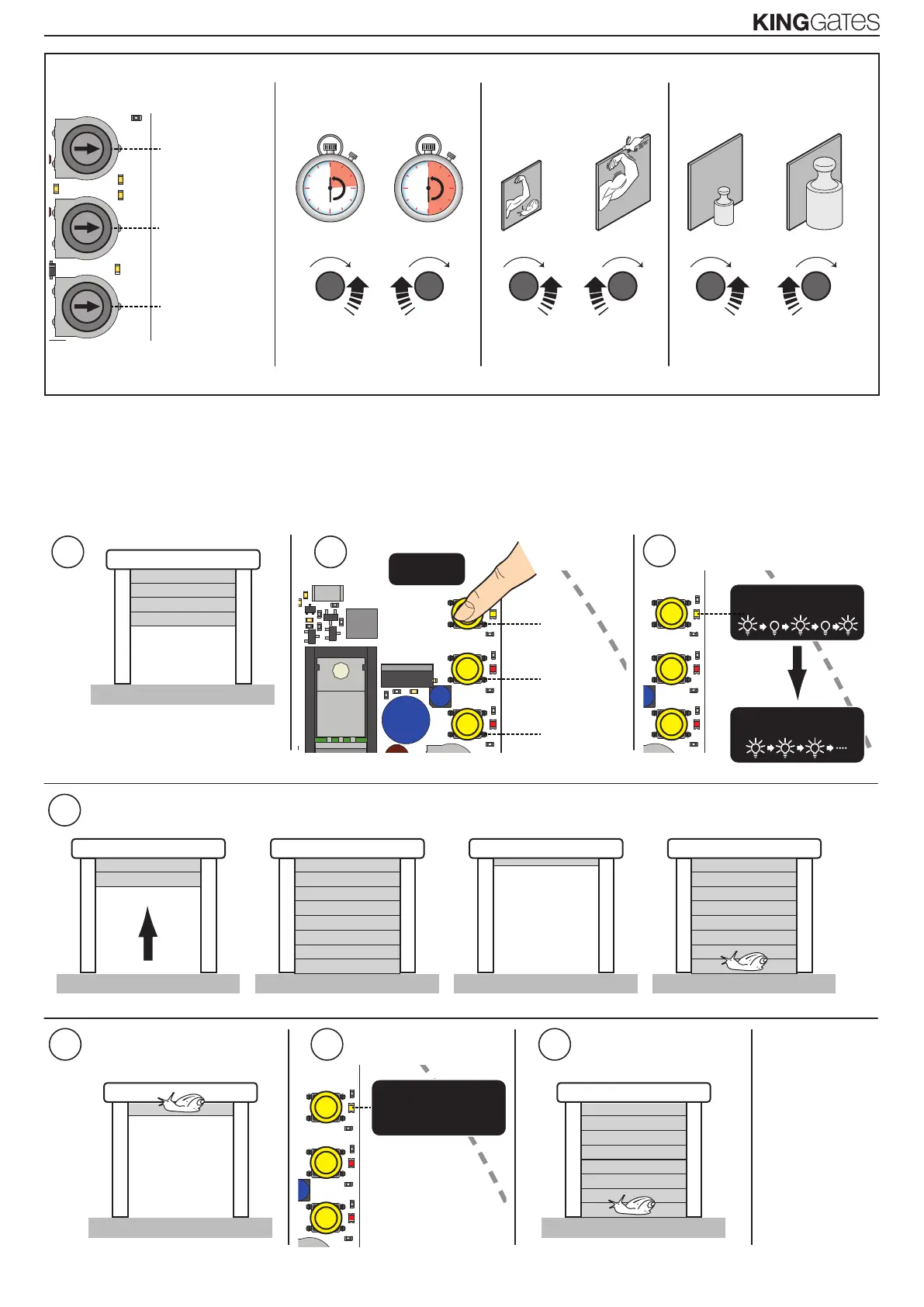 KINGGates