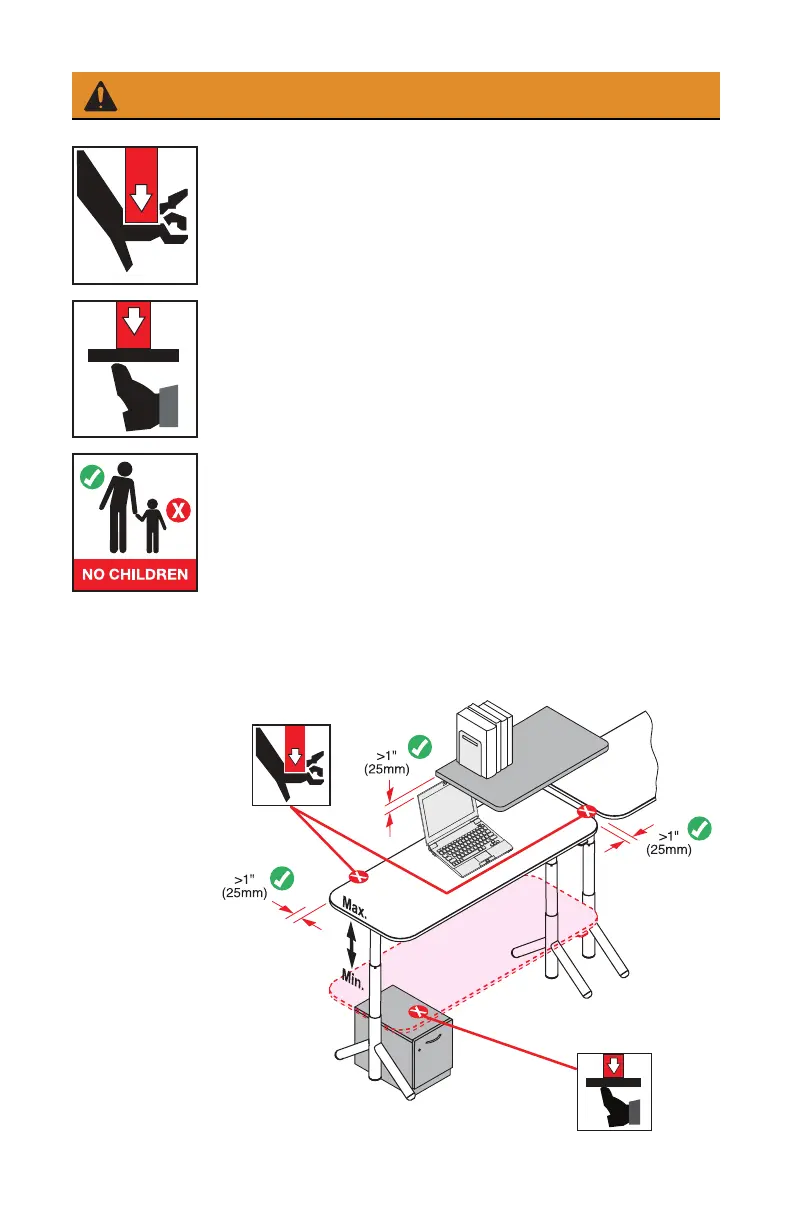 NO CHILDREN

>1"
(25mm)

>1"
(25mm)

>1"
(25mm)

Max.

Min.