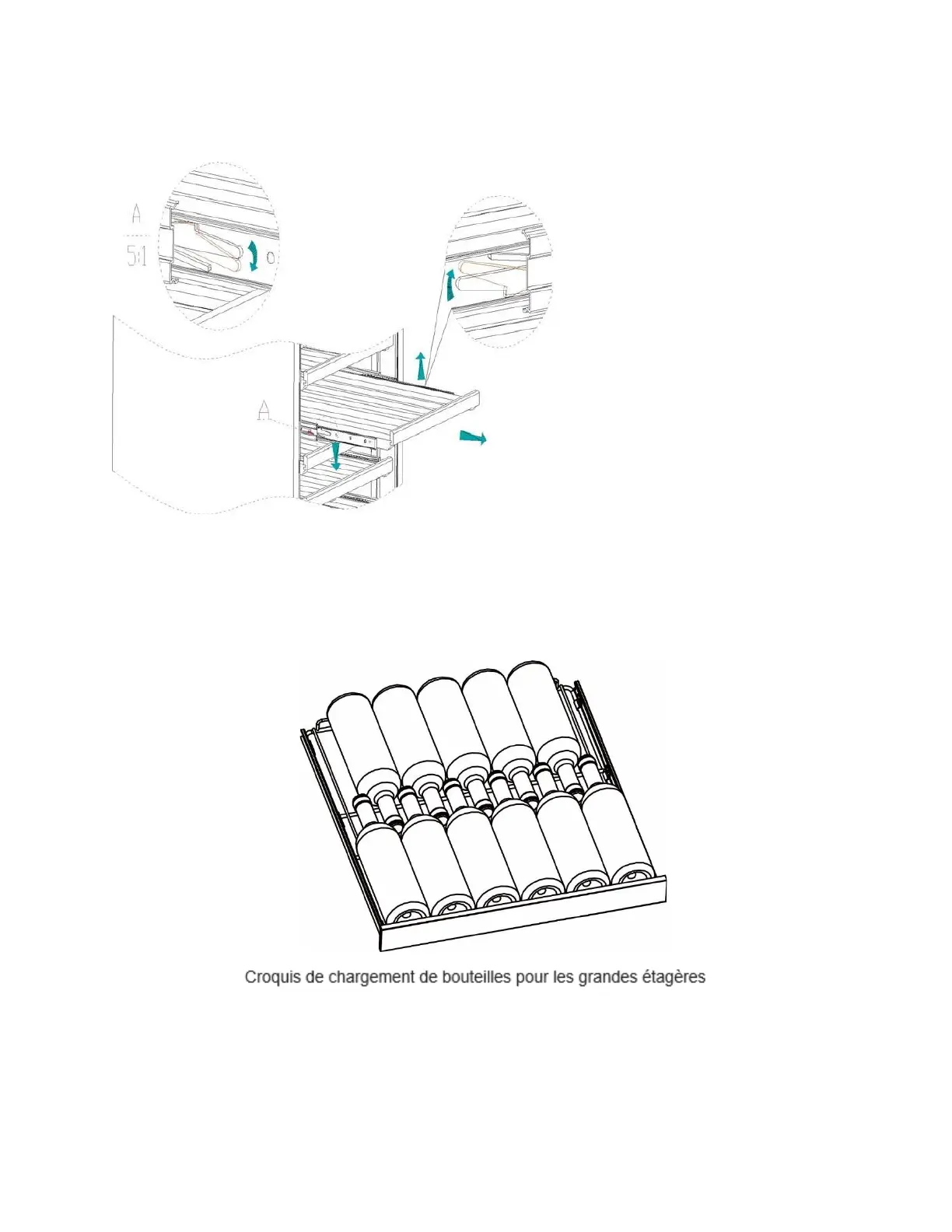 A
5:1

A

Croquis de chargement de bouteilles pour les grandes étagères