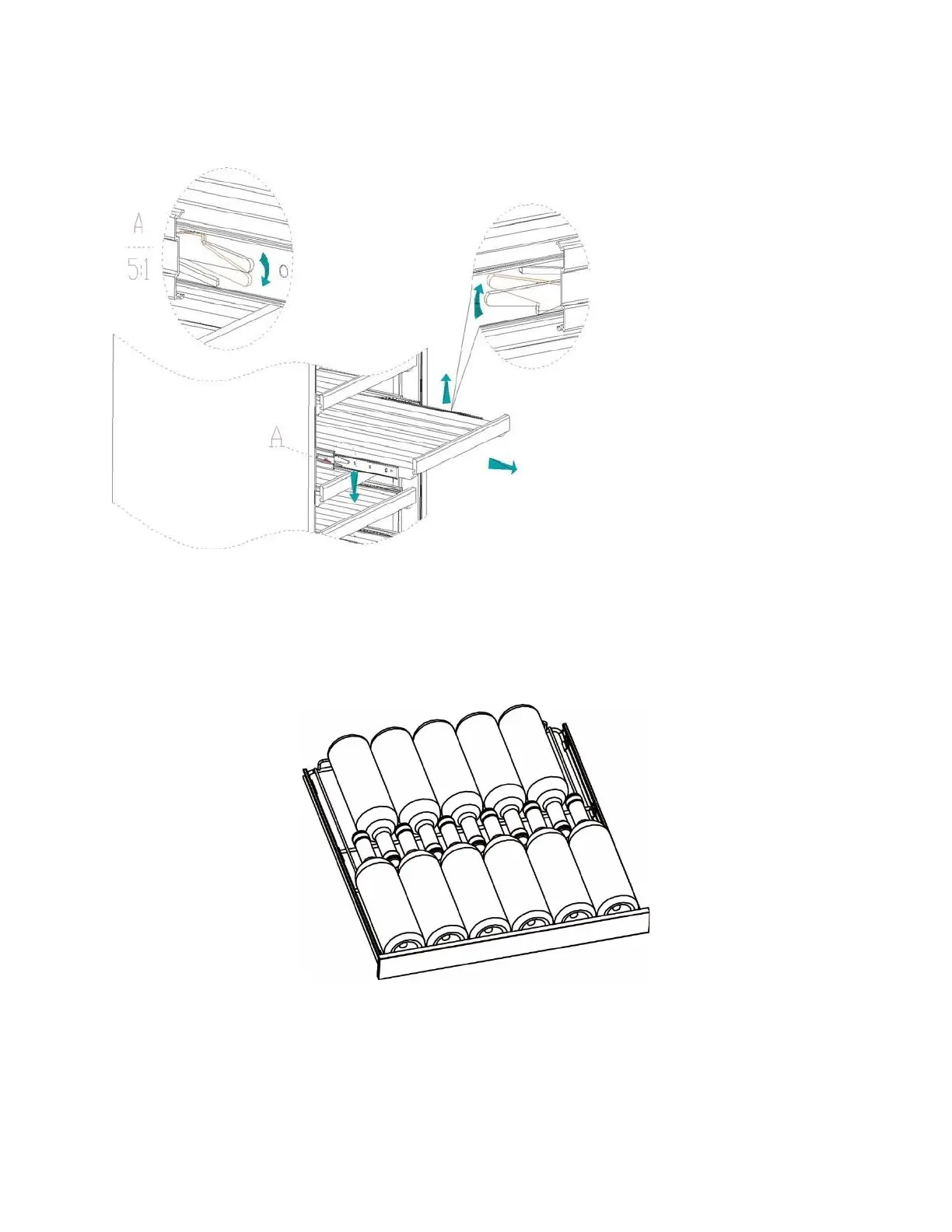 A
5:1

A