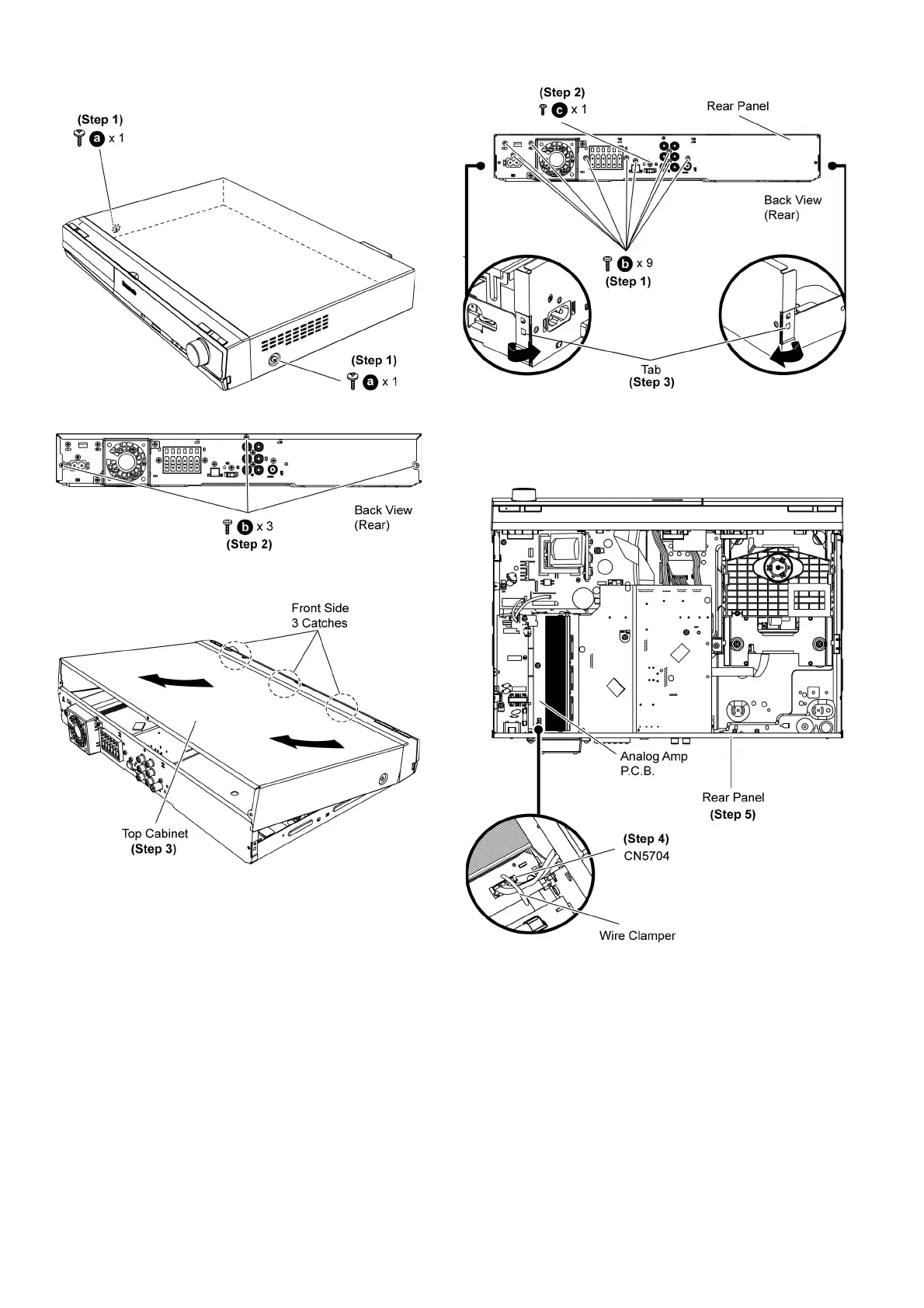 (Step 1)
a x 1

(Step 1)
a x 1

b x 3
(Step 2)

Back View
(Rear)

Front Side
3 Catches

Top Cabinet
(Step 3)

(Step 2)
c x 1

Rear Panel

Back View
(Rear)

b x 9
(Step 1)

Tab
(Step 3)

Analog Amp
P.C.B.

Rear Panel
(Step 5)

(Step 4)
CN5704

Wire Clamper