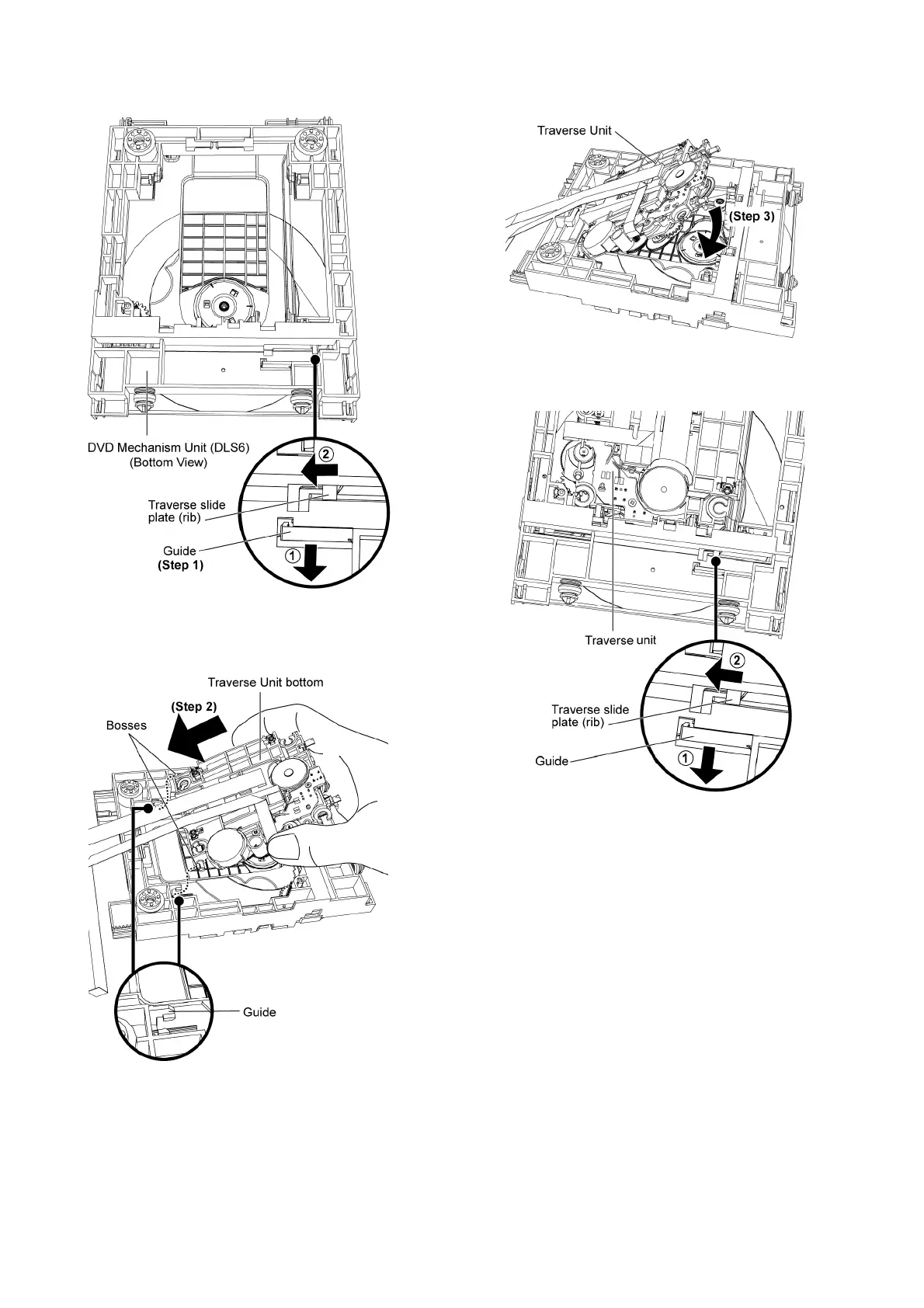 DVD Mechanism Unit (DLS6)
(Bottom View)

②

Traverse slide plate (rib)

Guide
(Step 1)

①

Traverse Unit bottom

(Step 2)

Bosses

Guide

Traverse Unit

(Step 3)

Traverse unit

②

Traverse slide plate (rib)

Guide

①