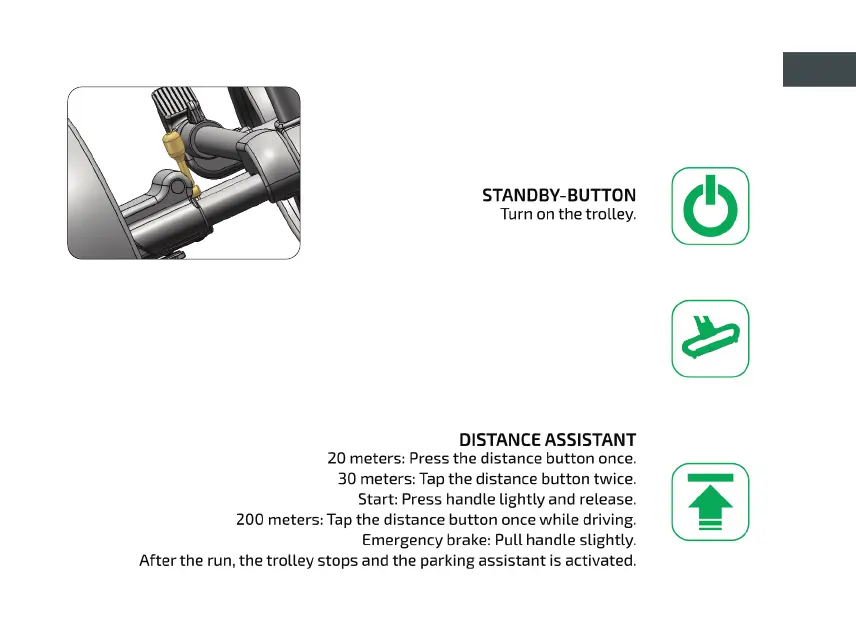 STANDBY-BUTTON
Turn on the trolley.

DISTANCE ASSISTANT
20 meters: Press the distance button once.
30 meters: Tap the distance button twice.
Start: Press handle lightly and release.
200 meters: Tap the distance button once while driving.
Emergency brake: Pull handle slightly.
After the run, the trolley stops and the parking assistant is activated.