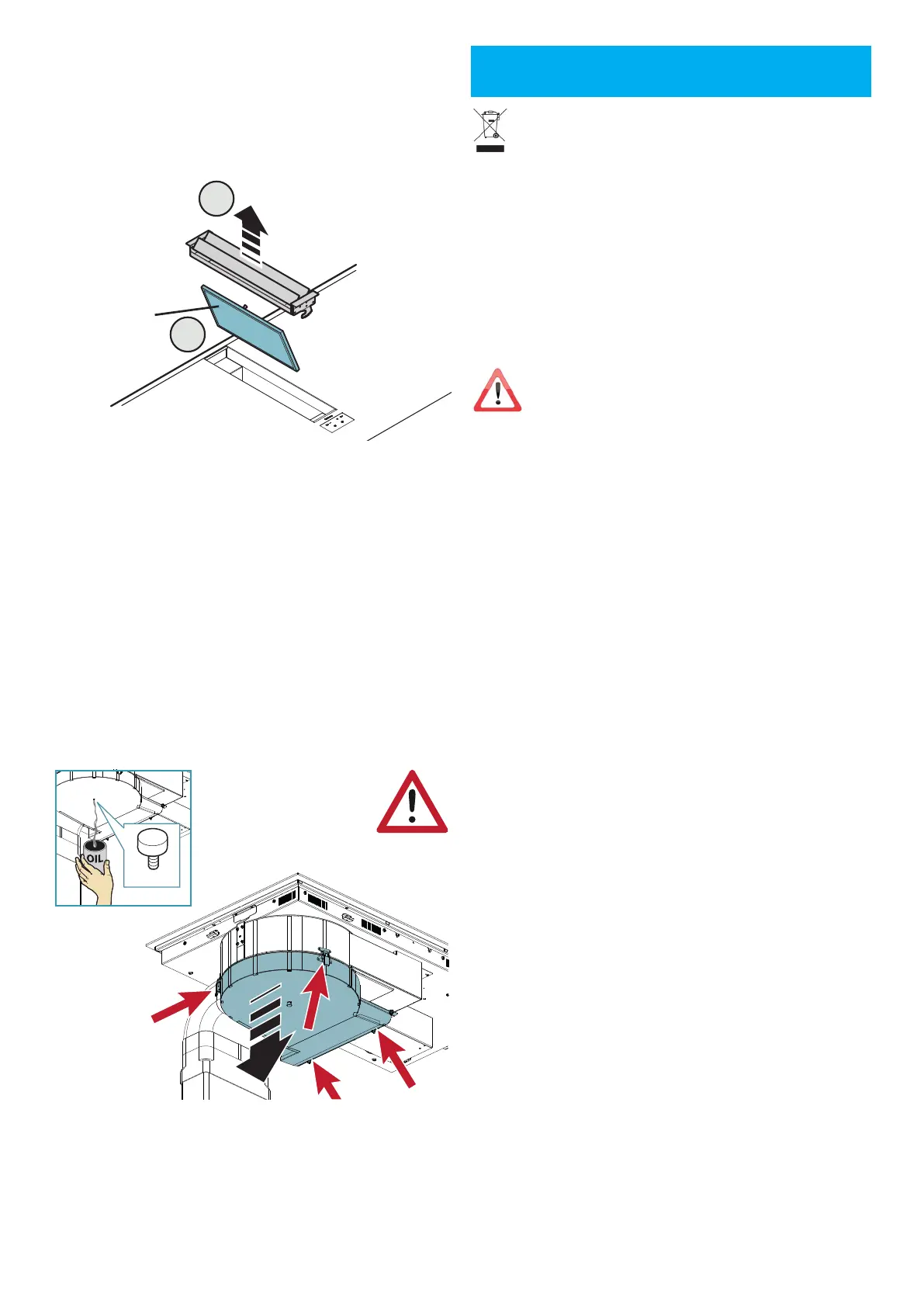 OIL