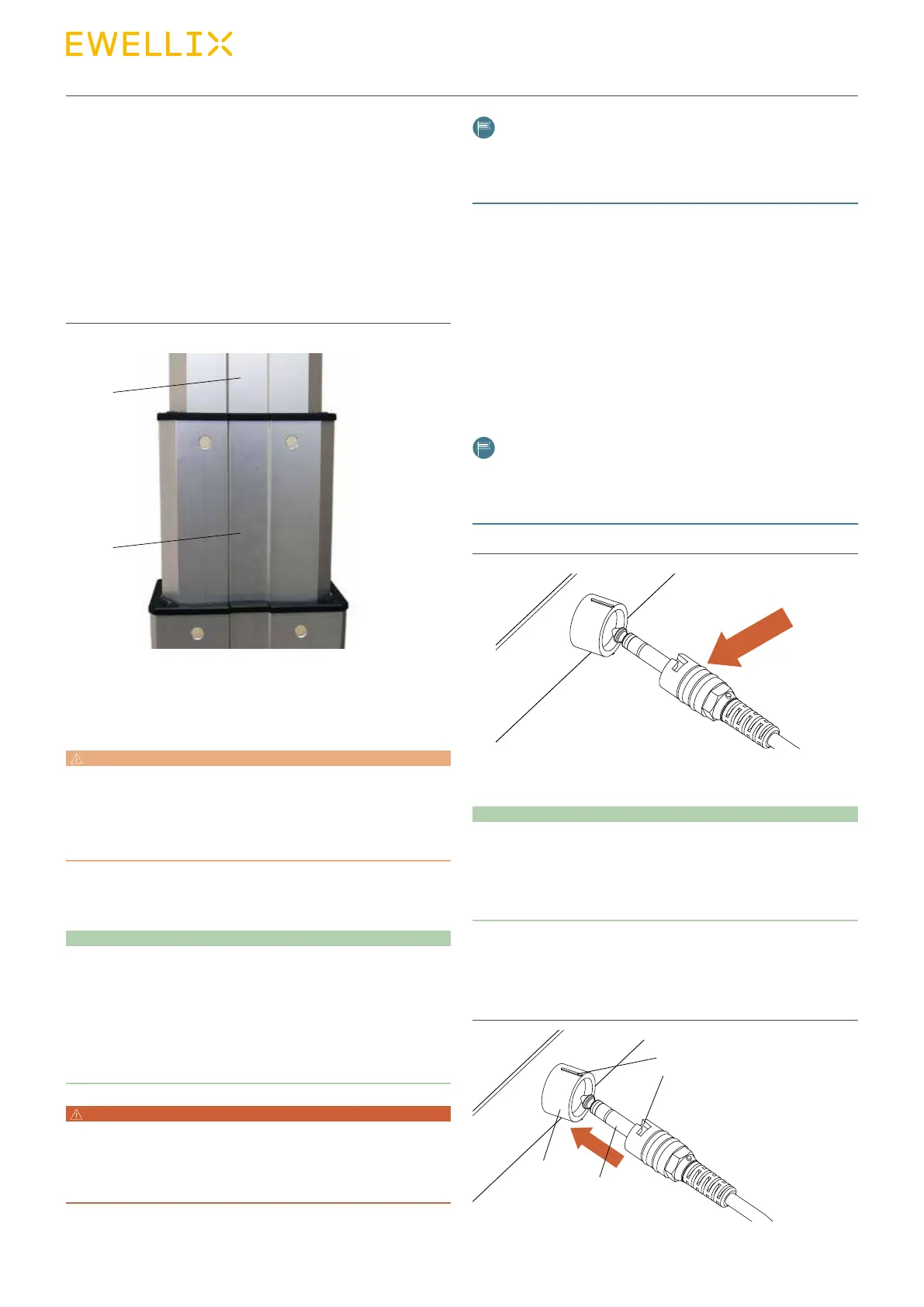 EWELLIX