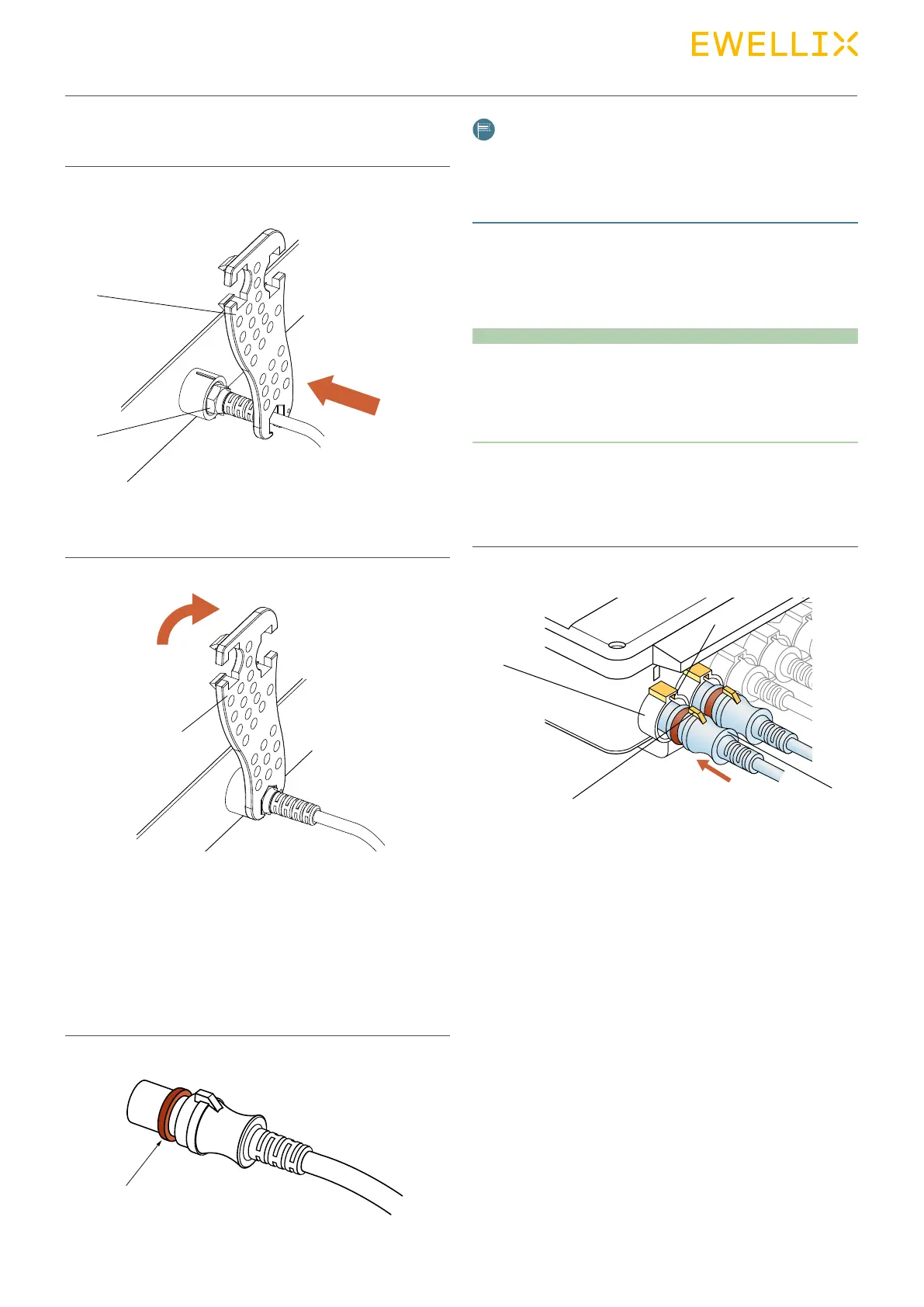 EWELLIX