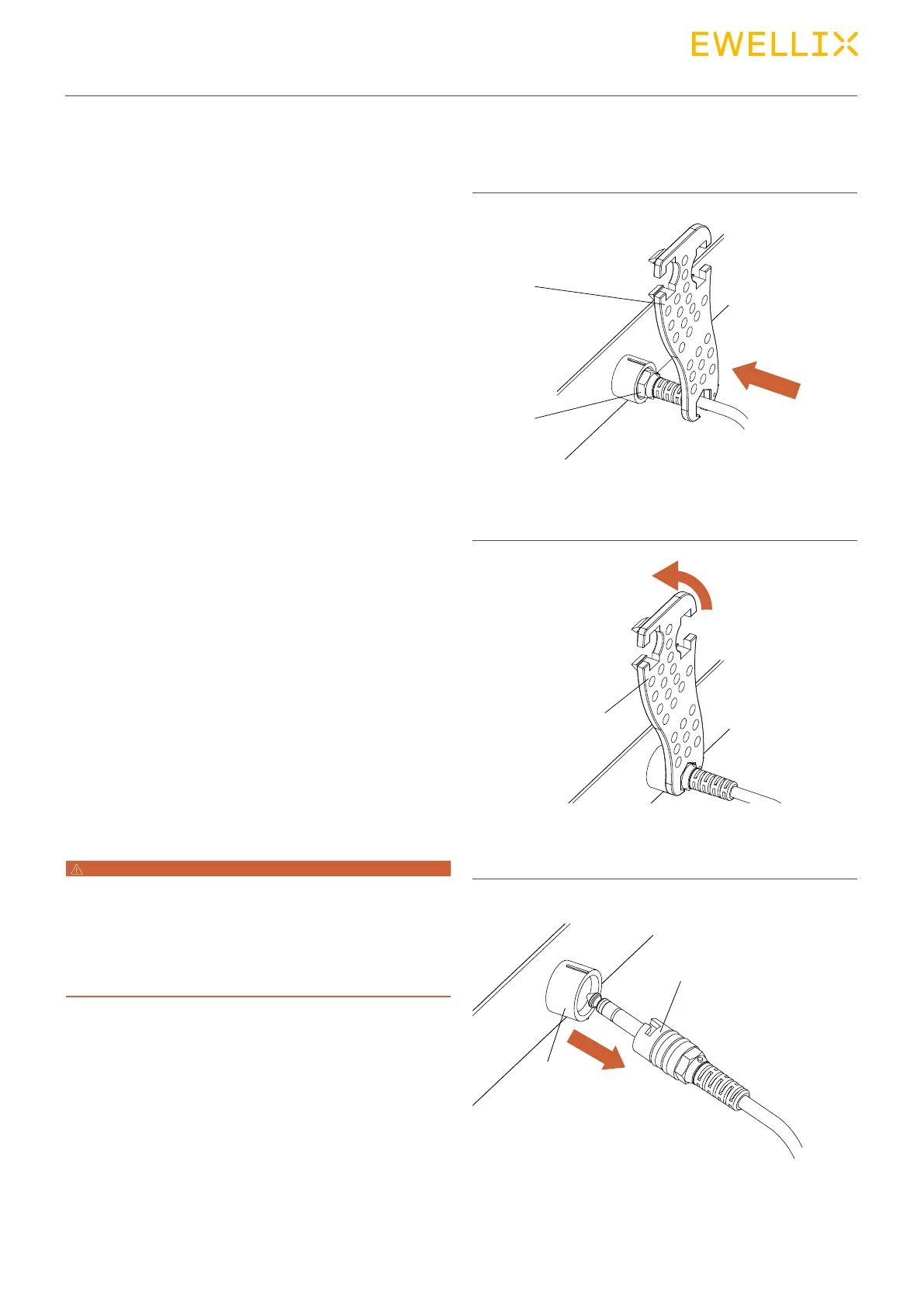 EWELLIX