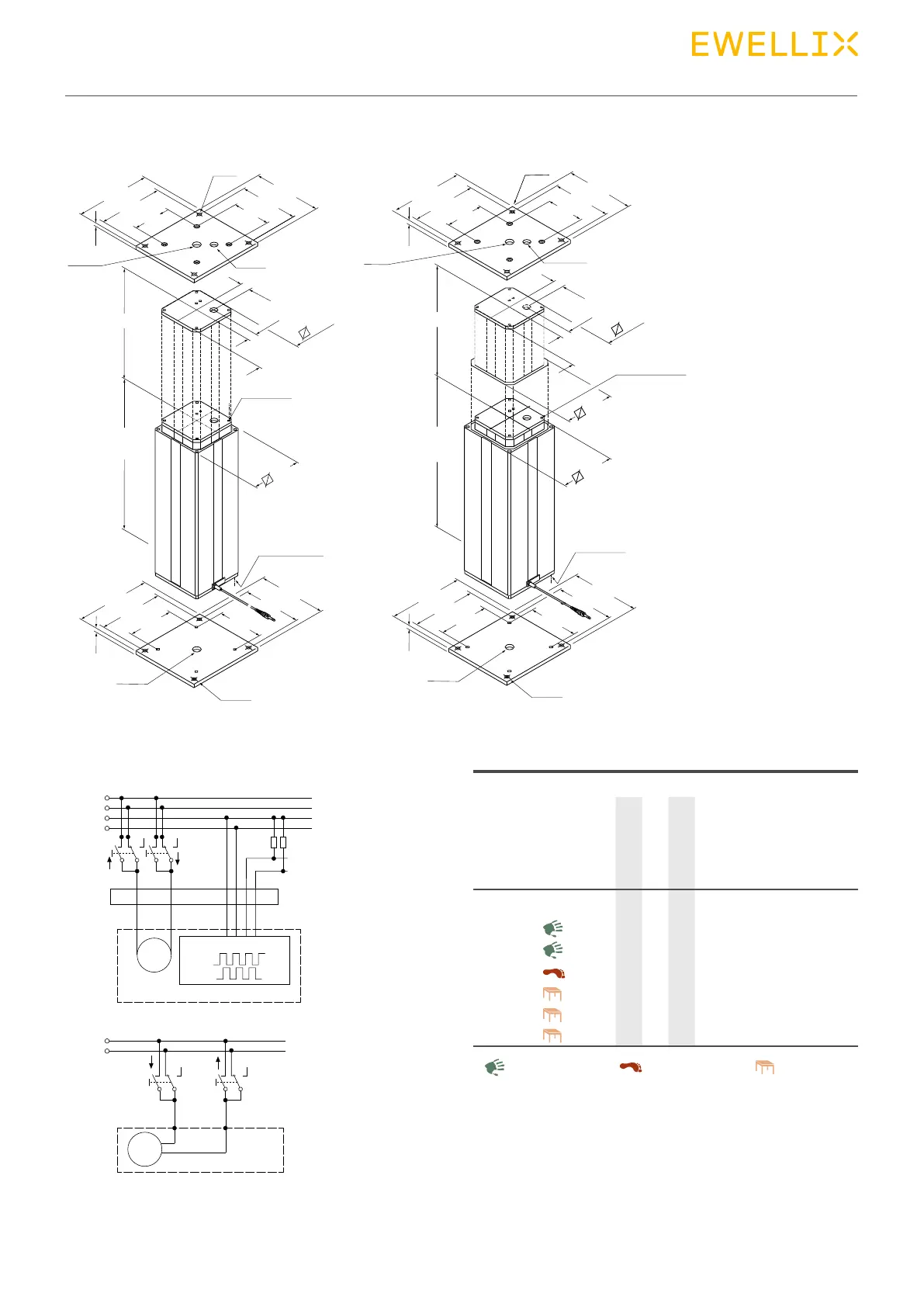 EWELLIX