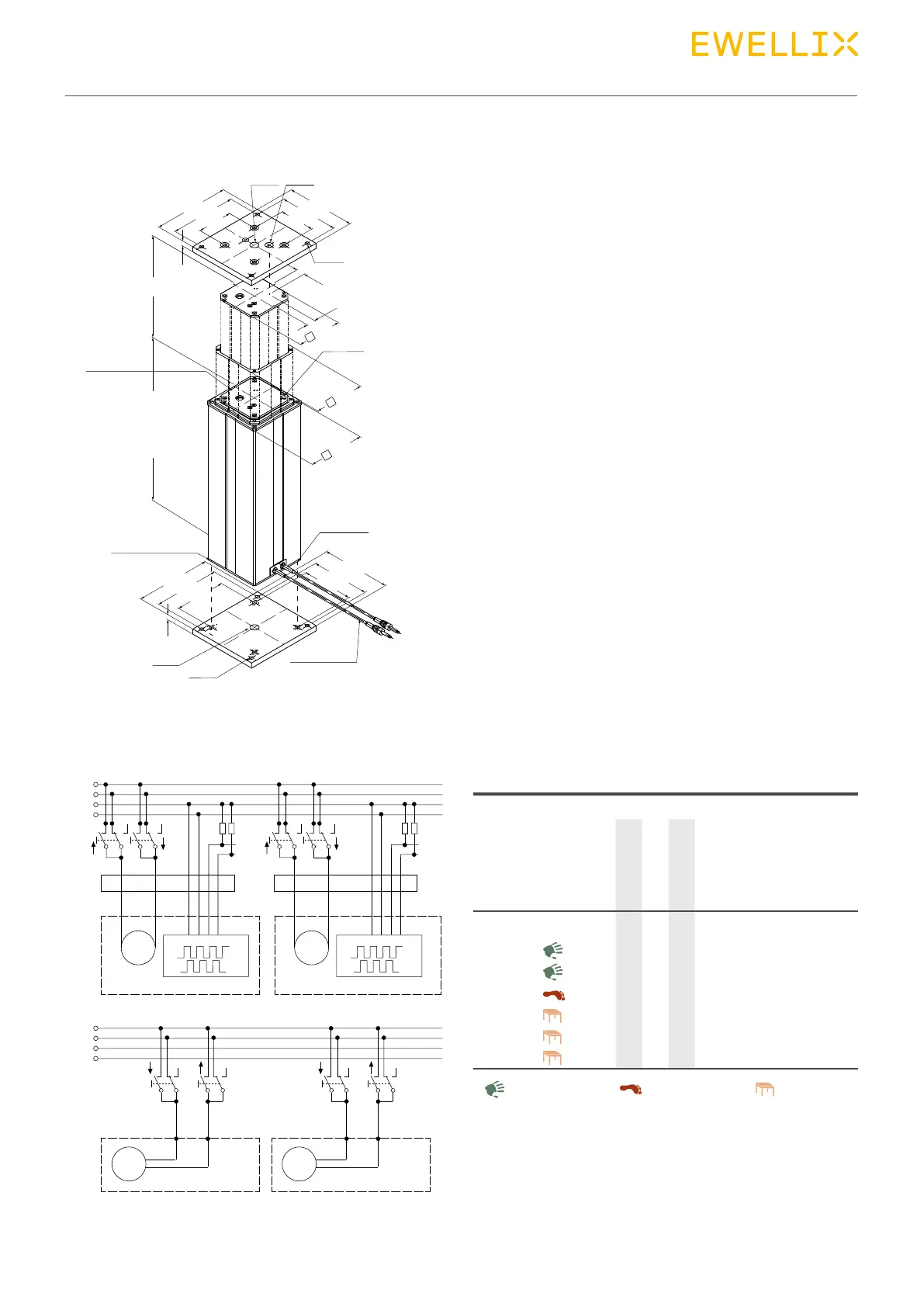 EWELLIX