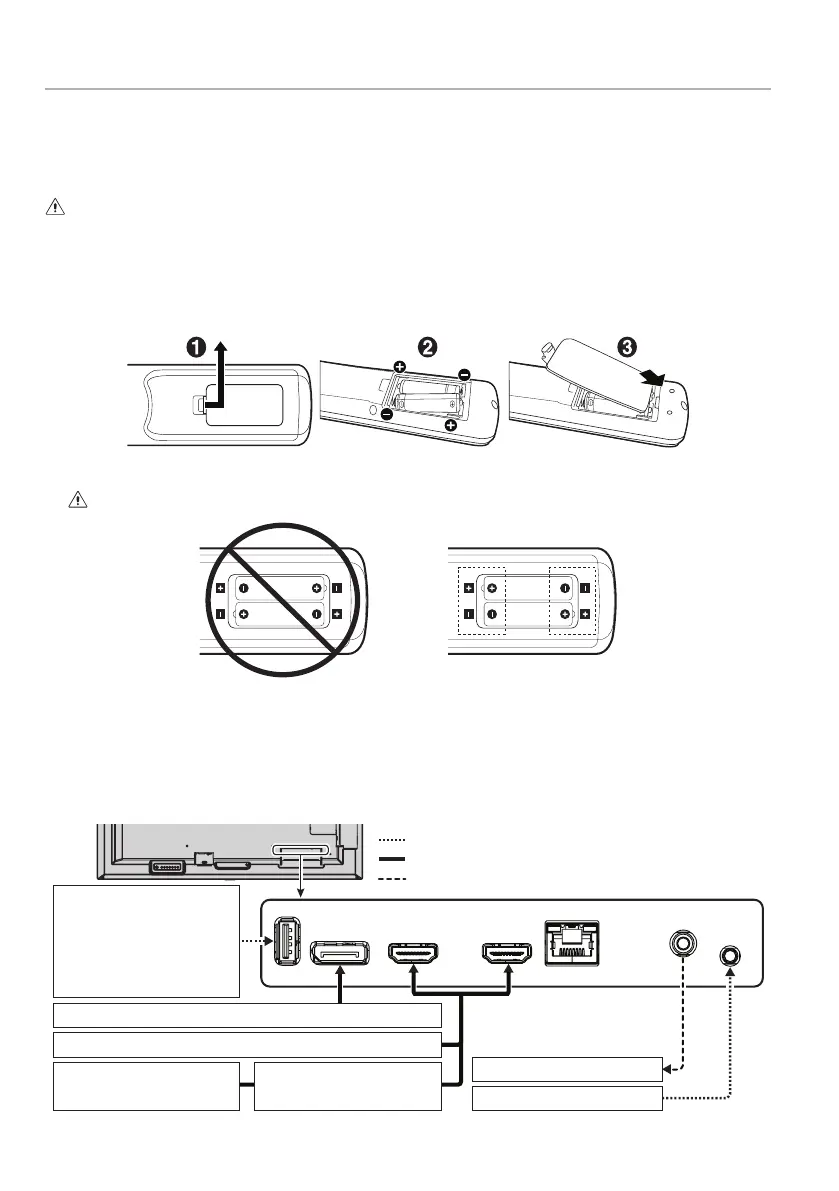 ❶ ❷ ❸