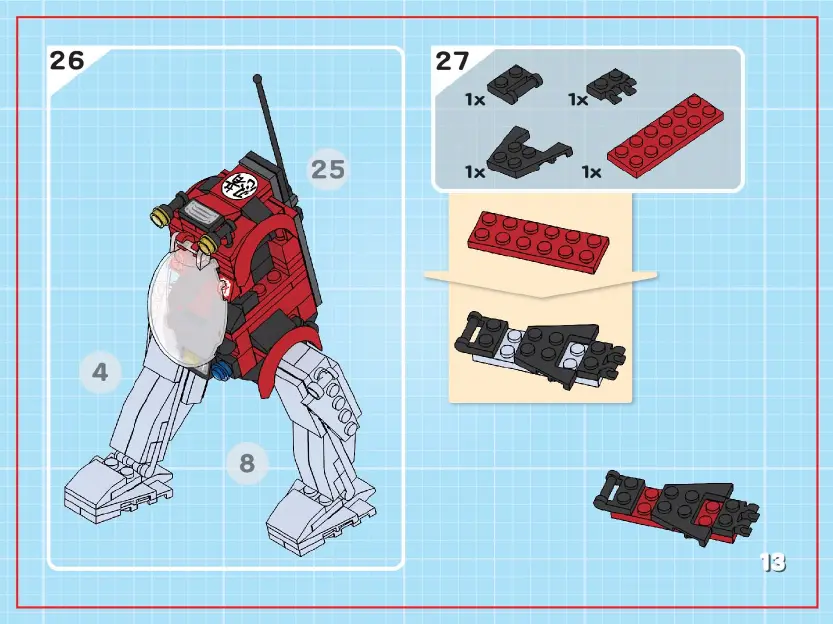 26

25

4

8

27

1x

1x

1x

1x

13