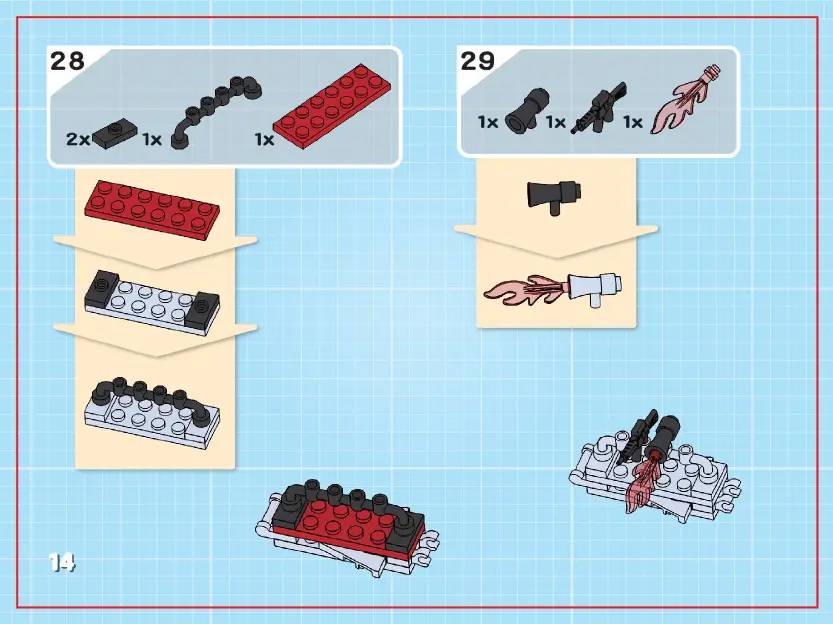 28

2x 1x 1x

29

1x 1x 1x

14