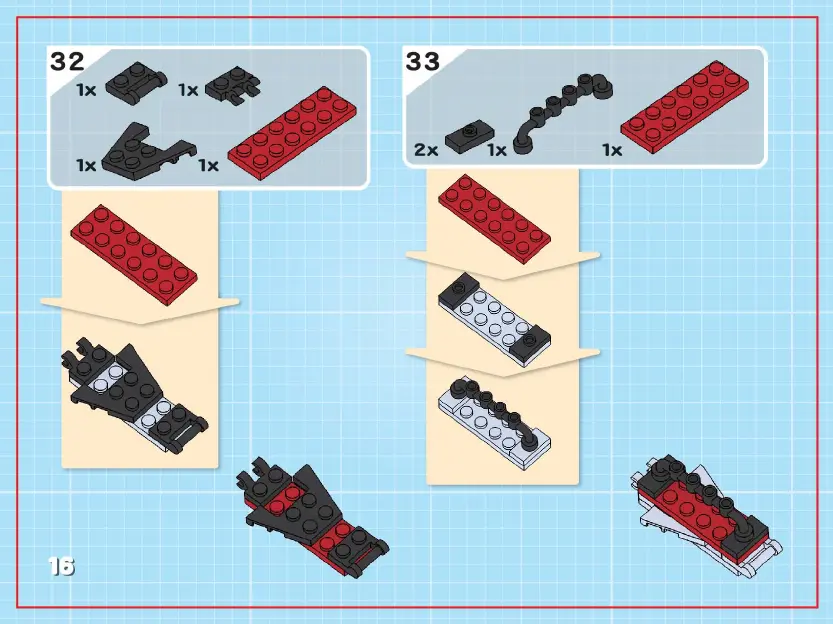 32

1x 1x

1x 1x

33

2x 1x 1x

16