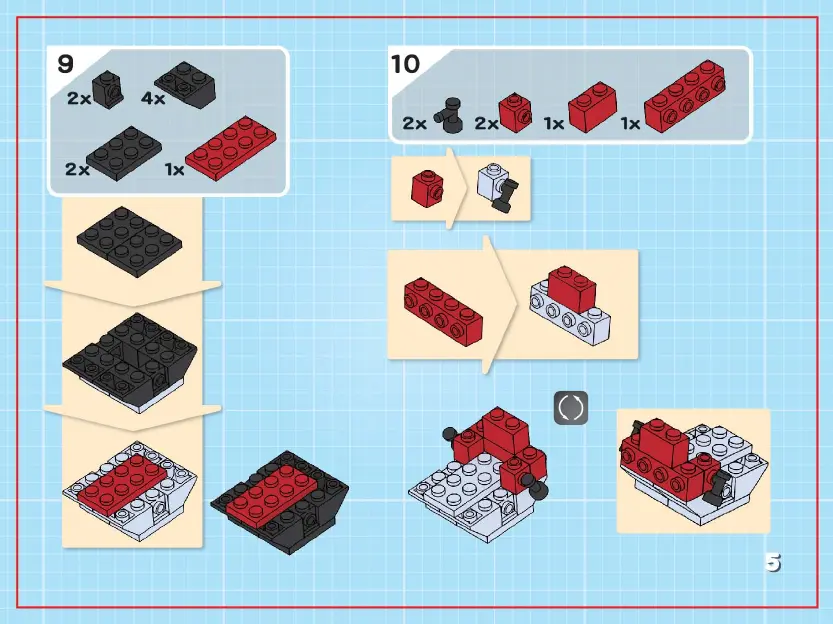 9

2x 4x

2x 1x

10

2x 2x 1x 1x

5