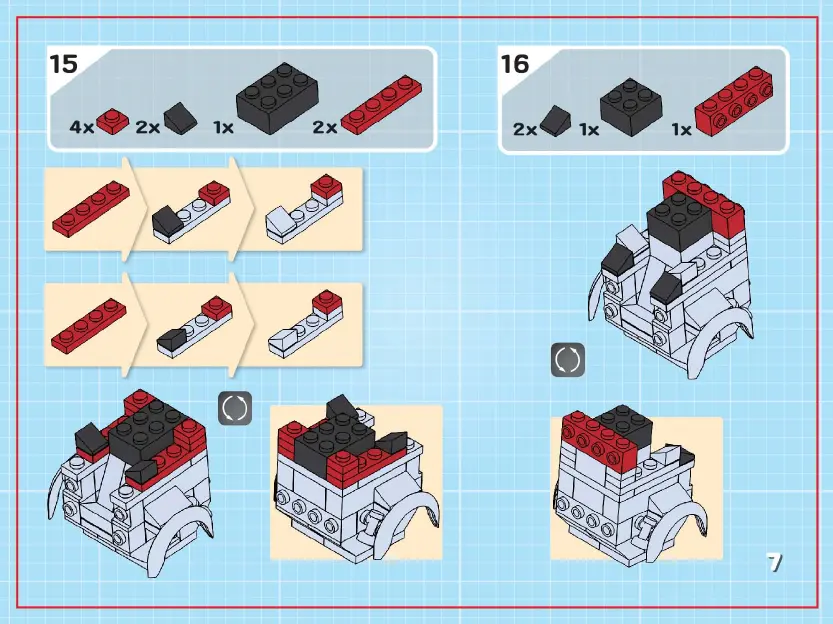 15

4x 2x 1x 2x

16

2x 1x 1x

7