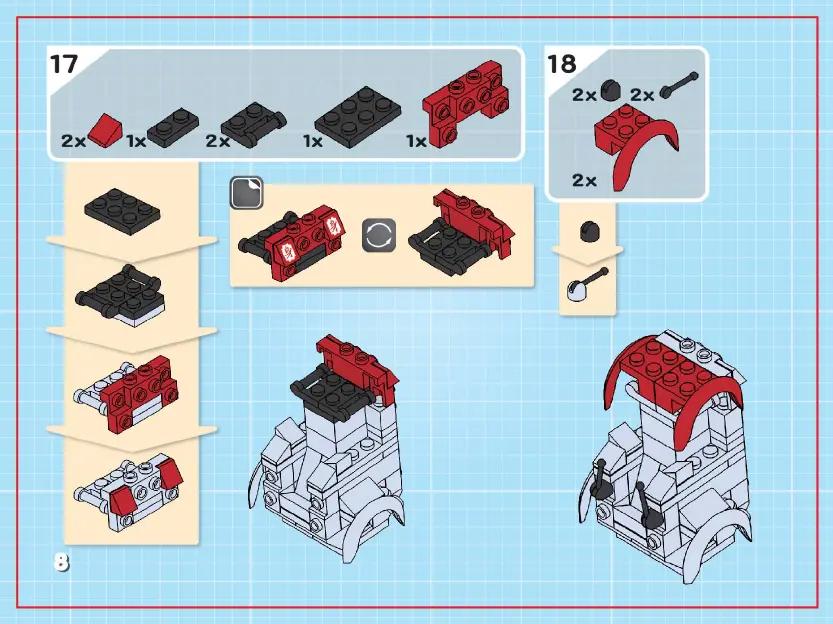 17

2x 1x 2x 1x 1x

18

2x 2x

2x

8