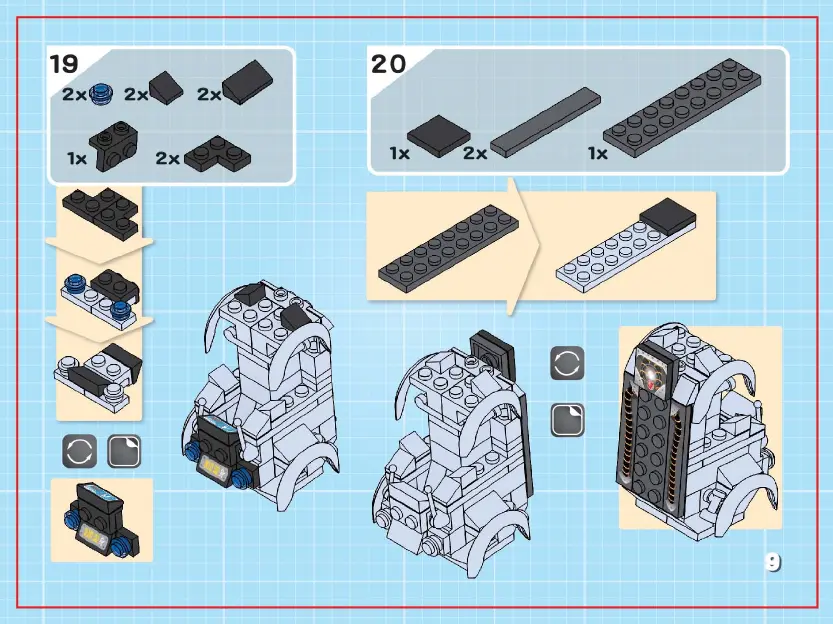 19
2x 2x 2x
1x 2x

20
1x 2x 1x

9