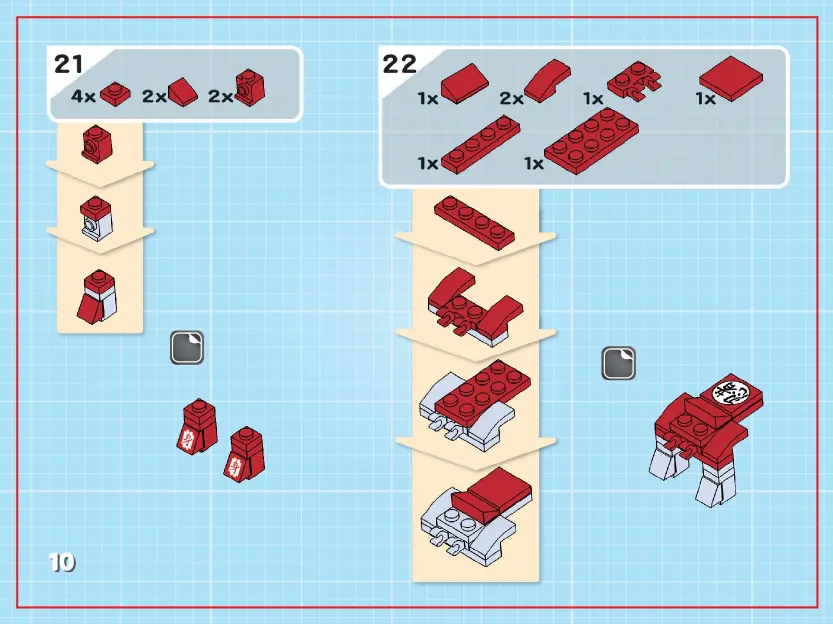 21
4x 2x 2x

22
1x 2x 1x 1x
1x 1x

10