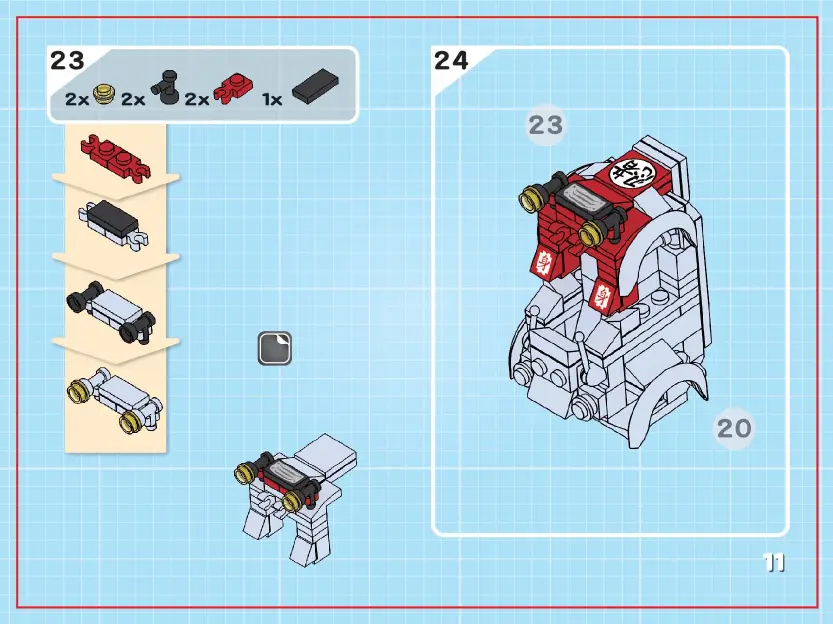 23

2x 2x 2x 1x

24

23

20

11