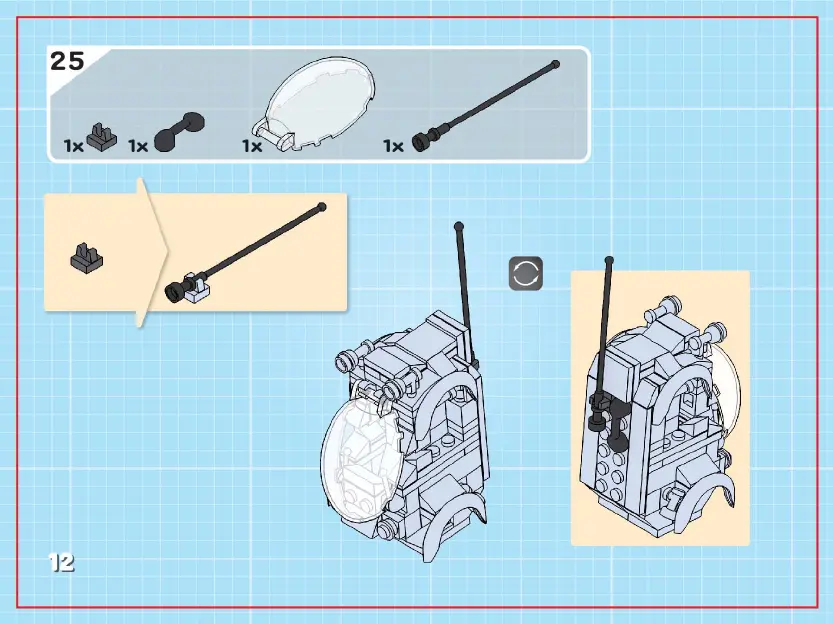 25

1x 1x 1x 1x

12