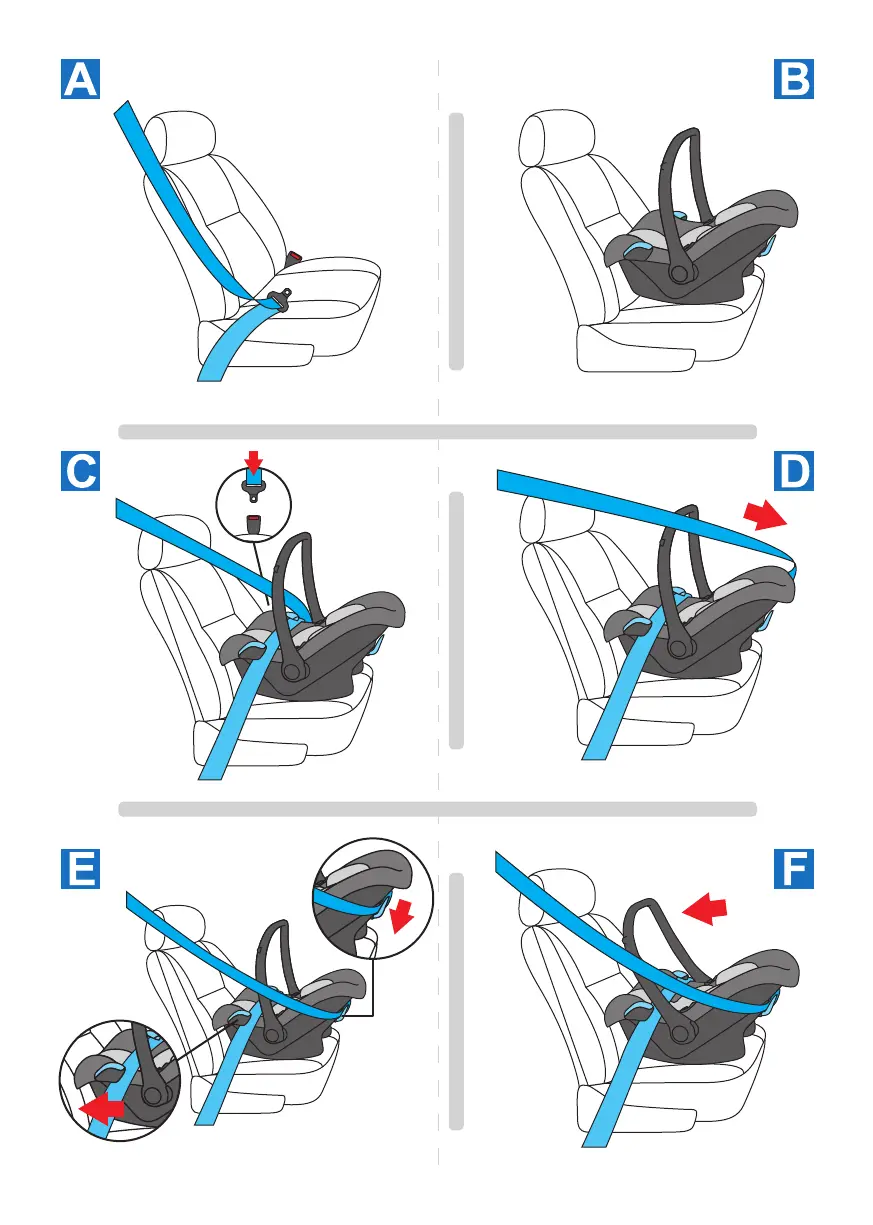 A
B
C
D
E
F